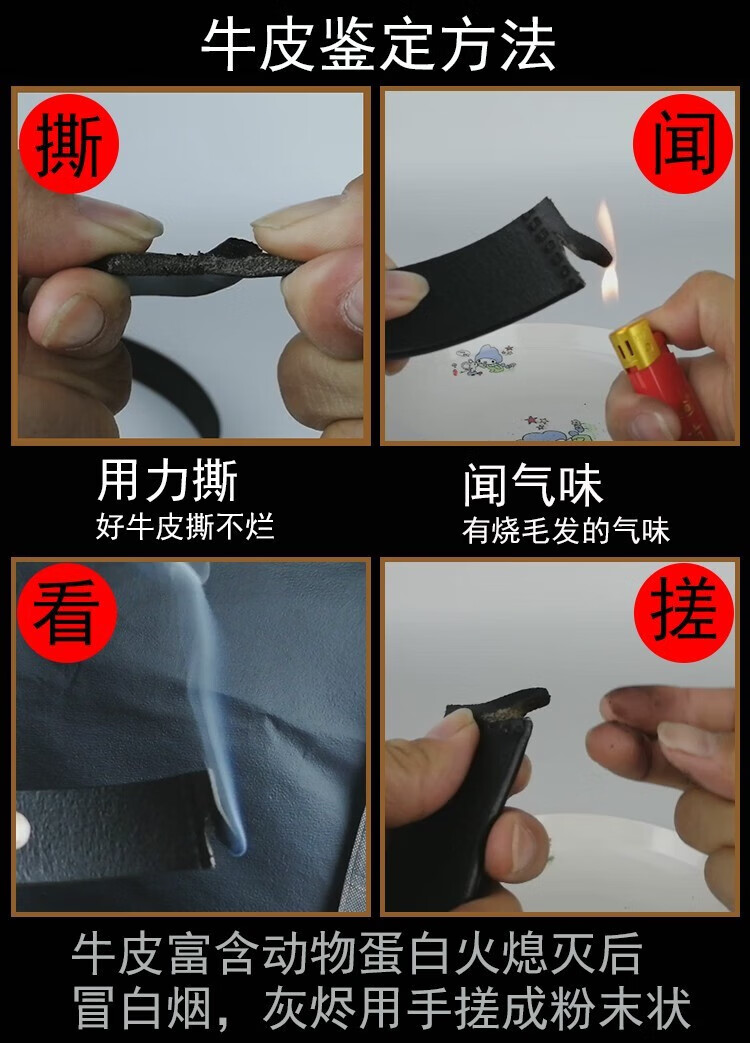 牛皮鉴定方法

撕

闻

用力撕
好牛皮撕不烂

闻气味
有烧毛发的气味

看

搓

牛皮富含动物蛋白火熄灭后
冒白烟，灰烬用手搓成粉末状