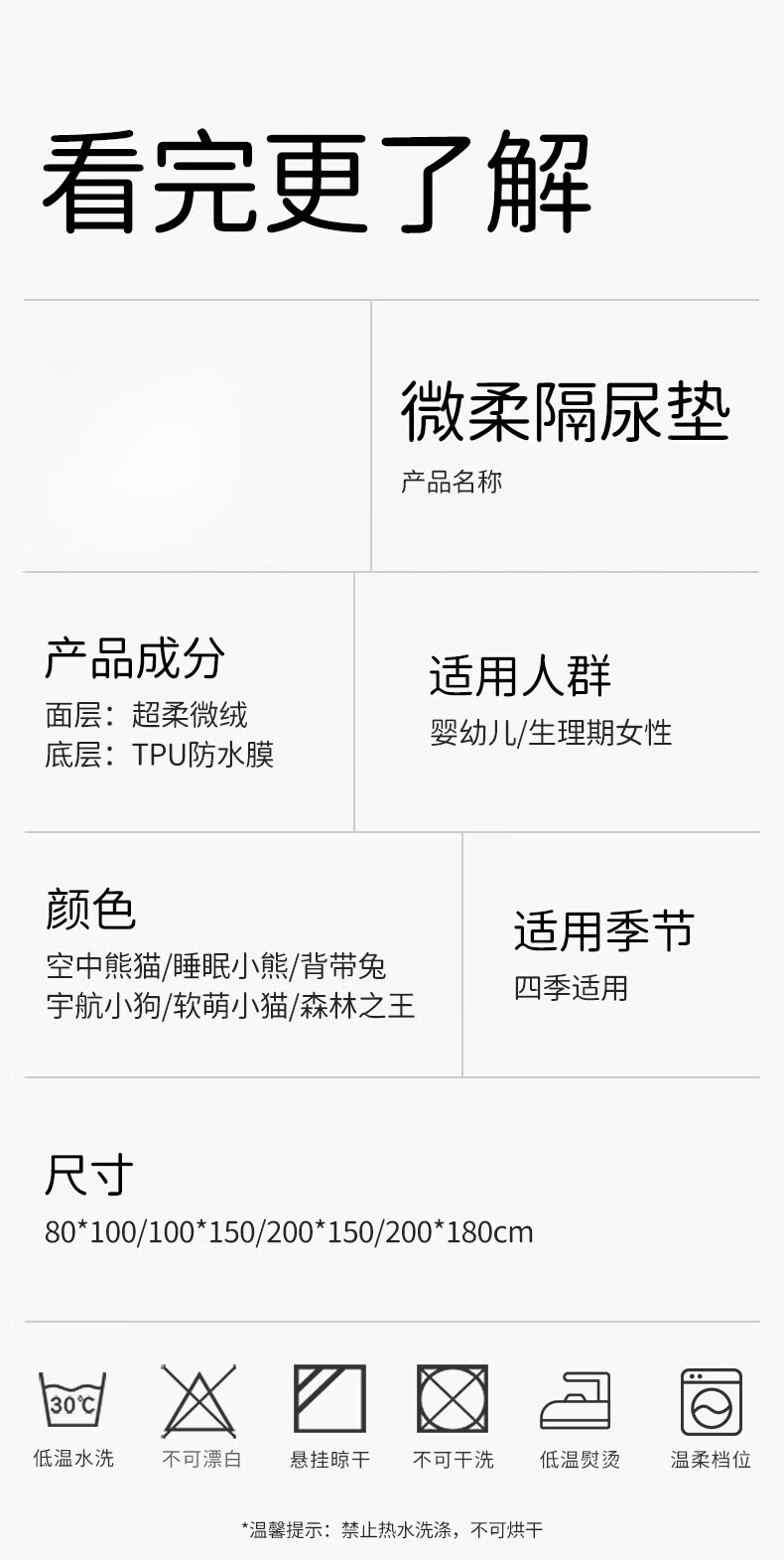 看完更了解

微柔隔尿垫
产品名称

产品成分
面层：超柔微绒
底层：TPU防水膜

适用人群
婴幼儿/生理期女性

颜色
空中熊猫/睡眠小熊/背带兔
宇航小狗/软萌小猫/森林之王

适用季节
四季适用

尺寸
80*100/100*150/200*150/200*180cm

30℃
低温水洗 不可漂白 悬挂晾干 不可干洗 低温熨烫 温柔档位

*温馨提示：禁止热水洗涤，不可烘干