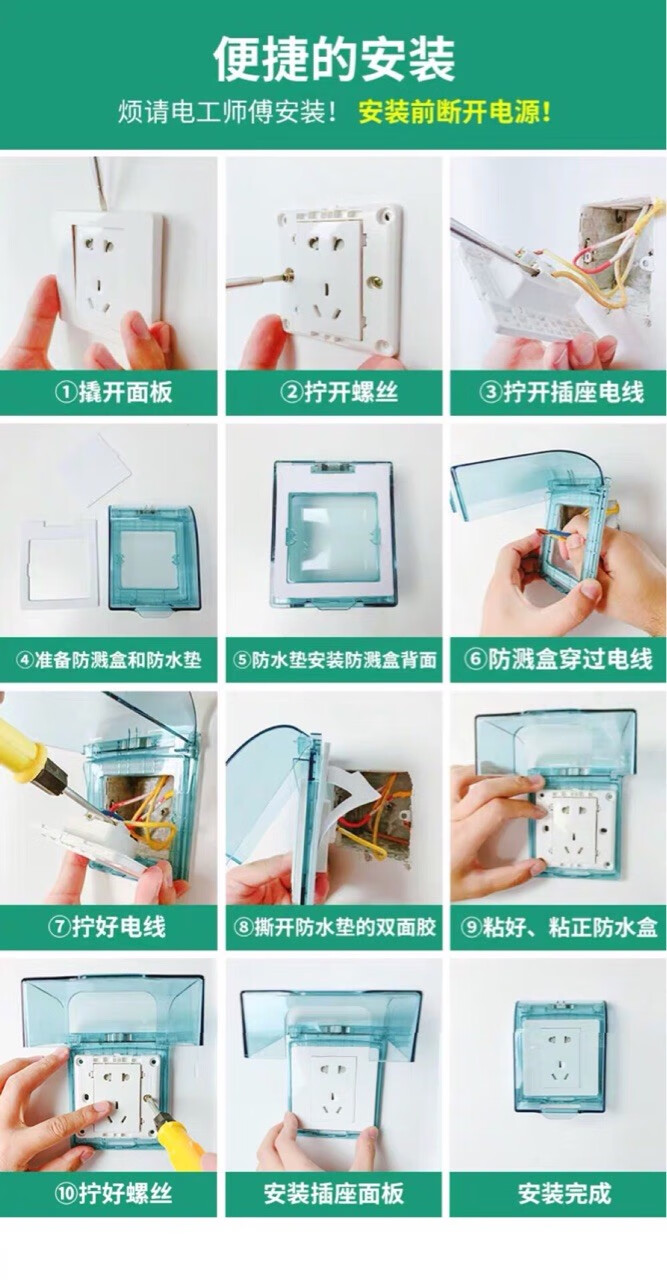 便捷的安装

烦请电工师傅安装！ 安装前断开电源！

①撬开面板

②拧开螺丝

③拧开插座电线

④准备防溅盒和防水垫

⑤防水垫安装防溅盒背面

⑥防溅盒穿过电线

⑦拧好电线

⑧撕开防水垫的双面胶

⑨粘好、粘正防水盒

⑩拧好螺丝

安装插座面板

安装完成