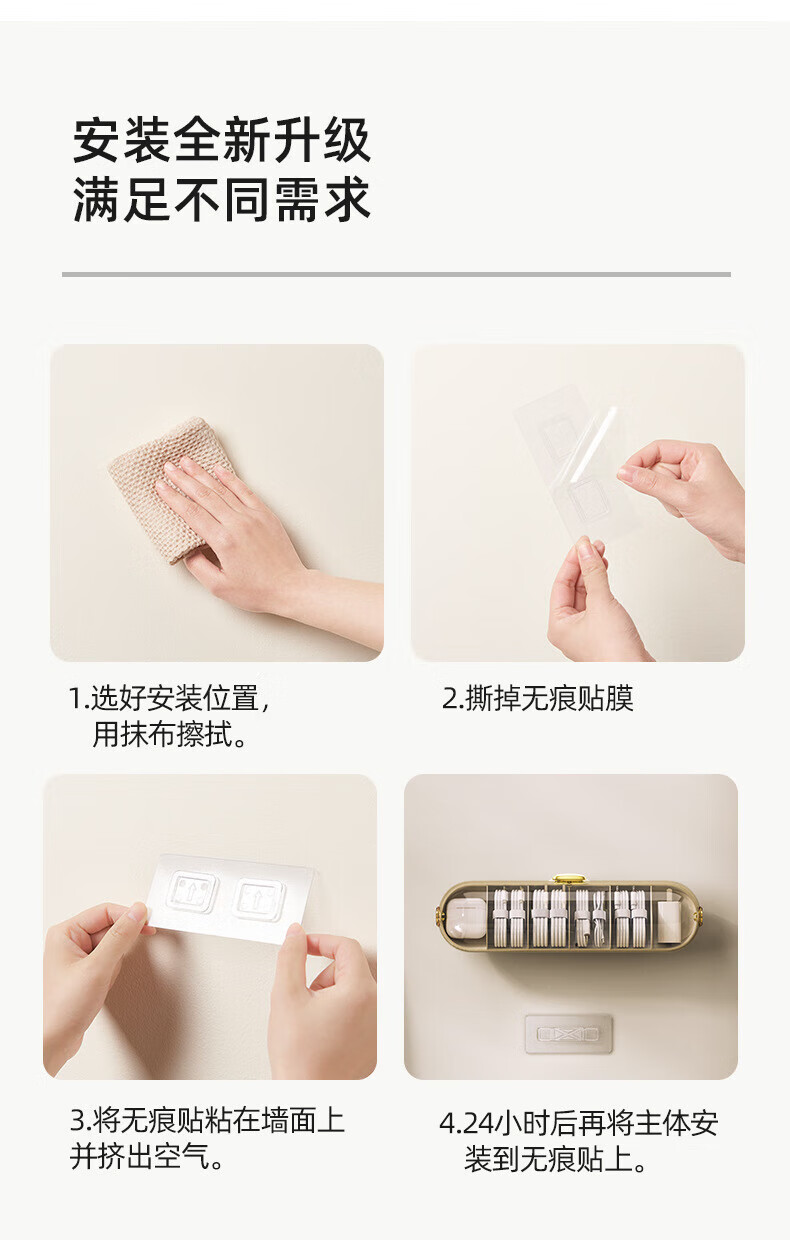 安装全新升级
满足不同需求

1.选好安装位置，用抹布擦拭。

2.撕掉无痕贴膜

3.将无痕贴粘在墙面上并挤出空气。

4.24小时后再将主体安装到无痕贴上。