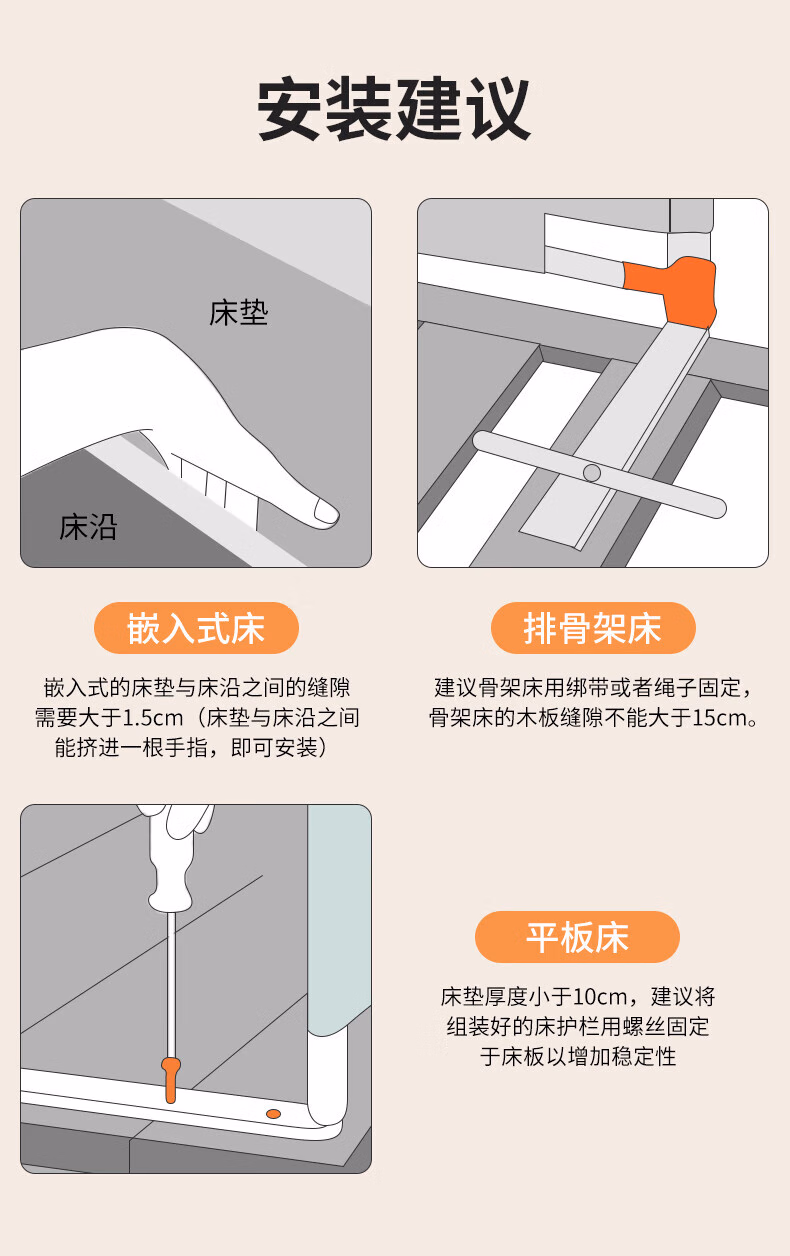 安装建议

床垫

床沿

嵌入式床

嵌入式的床垫与床沿之间的缝隙需要大于1.5cm（床垫与床沿之间能挤进一根手指，即可安装）

排骨架床

建议骨架床用绑带或者绳子固定，骨架床的木板缝隙不能大于15cm。

平板床

床垫厚度小于10cm，建议将组装好的床护栏用螺丝固定于床板以增加稳定性