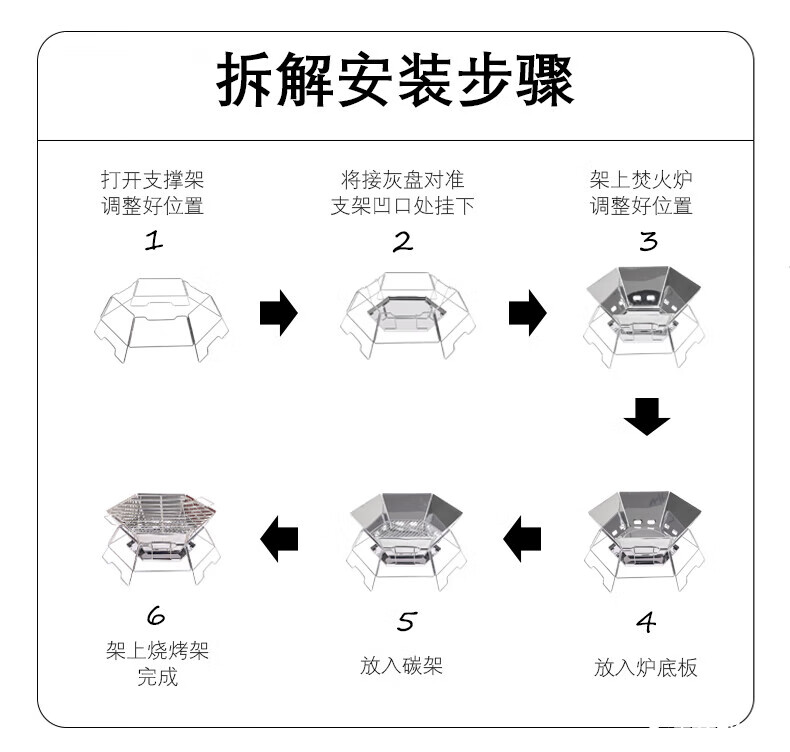 拆解安装步骤

打开支撑架
调整好位置
1

将接灰盘对准
支架凹口处挂下
2

架上焚火炉
调整好位置
3

4
放入炉底板

5
放入碳架

6
架上烧烤架
完成