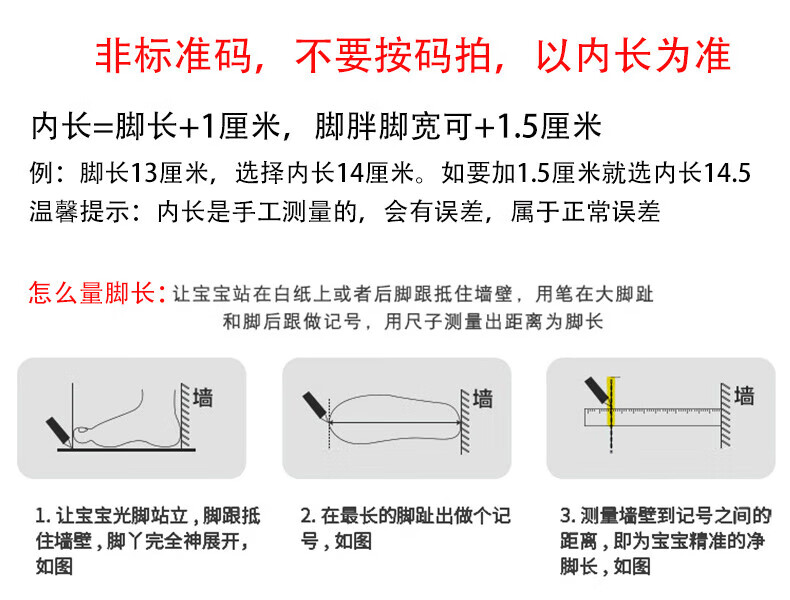 非标准码，不要按码拍，以内长为准

内长=脚长+1厘米，脚胖脚宽可+1.5厘米
例：脚长13厘米，选择内长14厘米。如要加1.5厘米就选内长14.5
温馨提示：内长是手工测量的，会有误差，属于正常误差

怎么量脚长：让宝宝站在白纸上或者后脚跟抵住墙壁，用笔在大脚趾和脚后跟做记号，用尺子测量出距离为脚长

墙

墙

墙

1. 让宝宝光脚站立，脚跟抵住墙壁，脚丫完全神展开，如图

2. 在最长的脚趾出做个记号，如图

3. 测量墙壁到记号之间的距离，即为宝宝精准的净脚长，如图