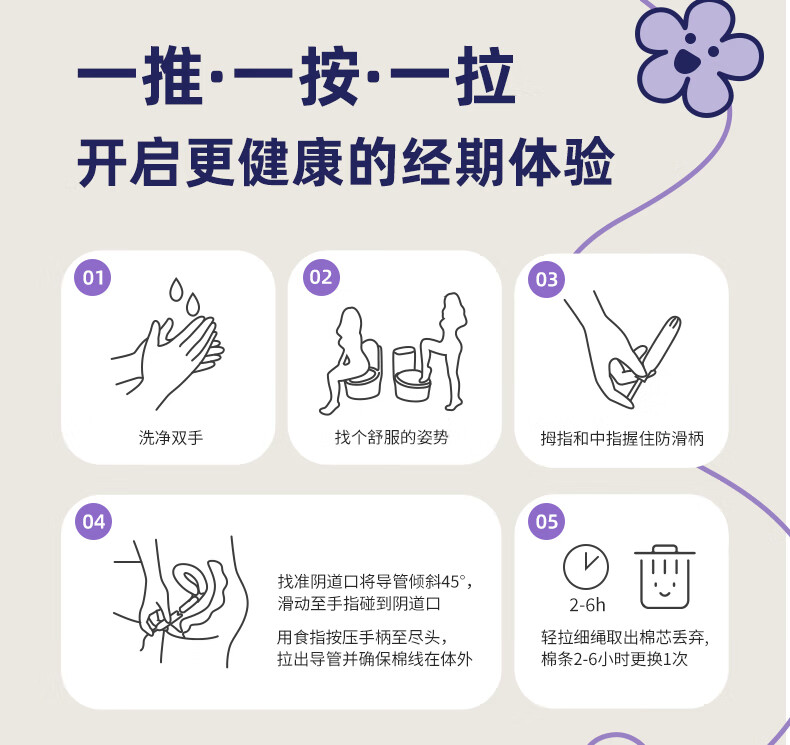 一推·一按·一拉
开启更健康的经期体验

01
洗净双手

02
找个舒服的姿势

03
拇指和中指握住防滑柄

04
找准阴道口将导管倾斜45°，滑动至手指碰到阴道口

用食指按压手柄至尽头，拉出导管并确保棉线在体外

05
2-6h

轻拉细绳取出棉芯丢弃，棉条2-6小时更换1次