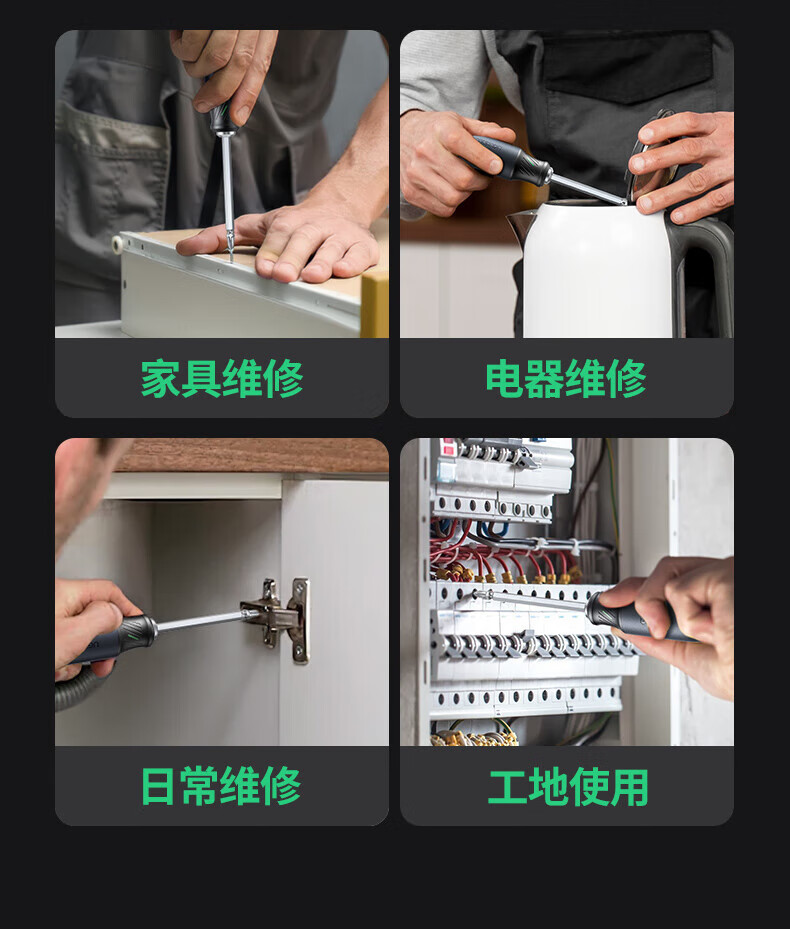 家具维修

电器维修

日常维修

工地使用