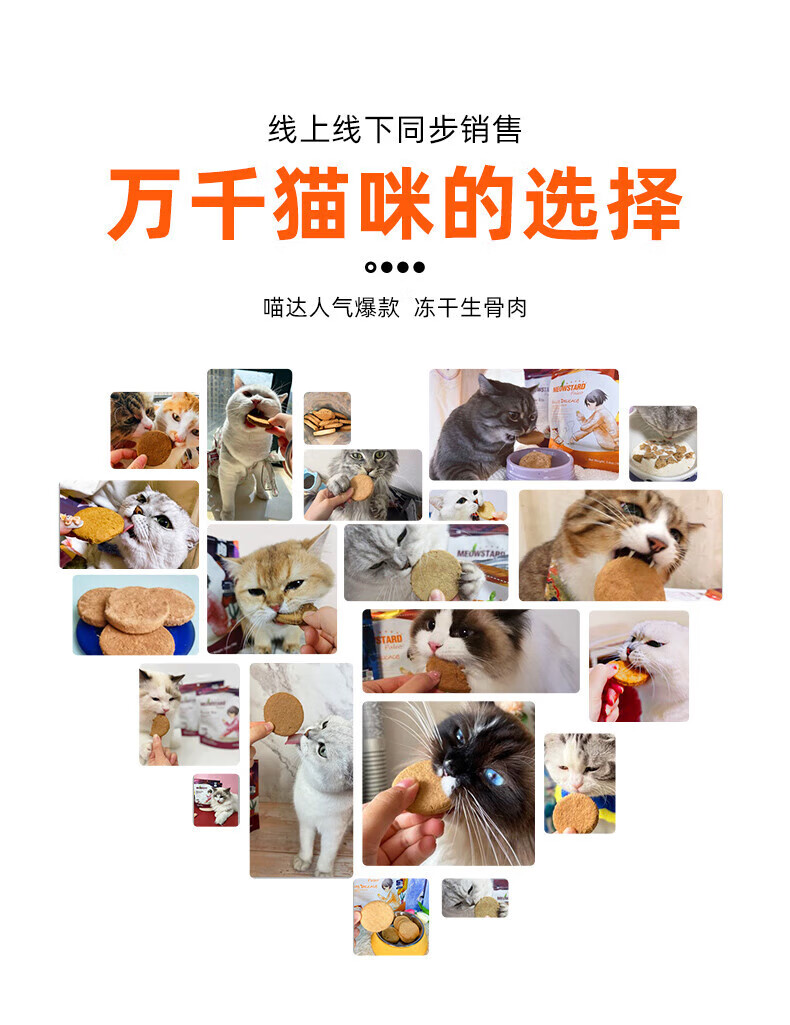 线上线下同步销售

万千猫咪的选择

喵达人气爆款 冻干生骨肉

MEOWSTARD

MEOWSTARD