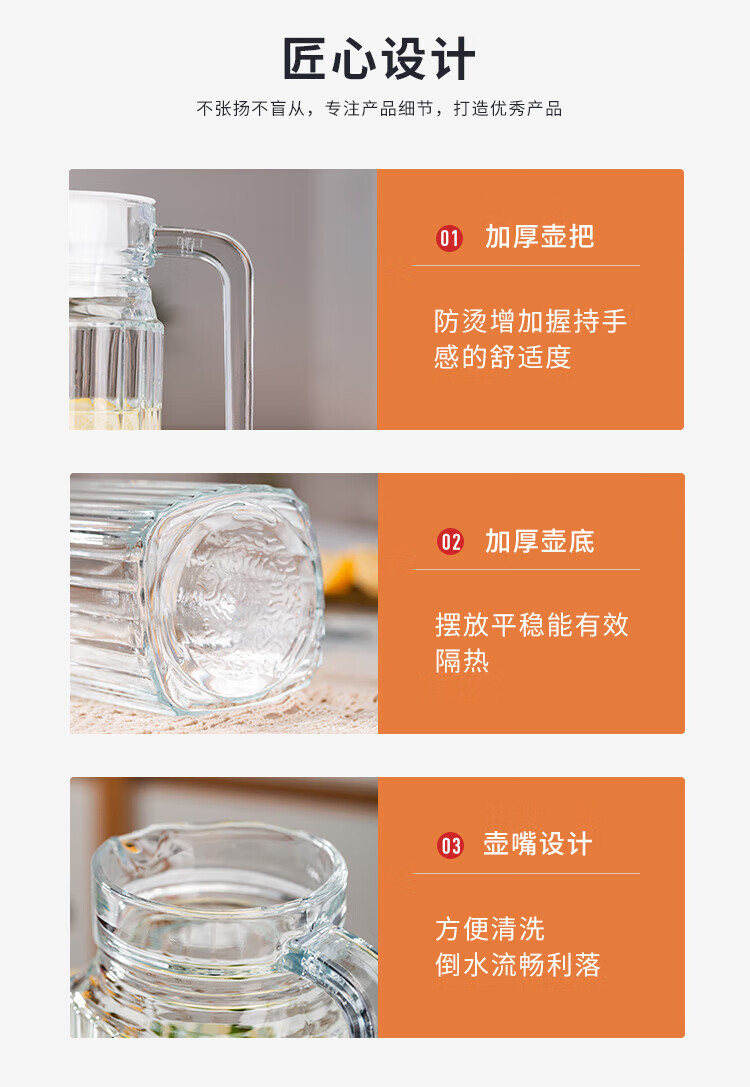 匠心设计

不张扬不盲从，专注产品细节，打造优秀产品

01 加厚壶把

防烫增加握持手感的舒适度

02 加厚壶底

摆放平稳能有效隔热

03 壶嘴设计

方便清洗
倒水流畅利落