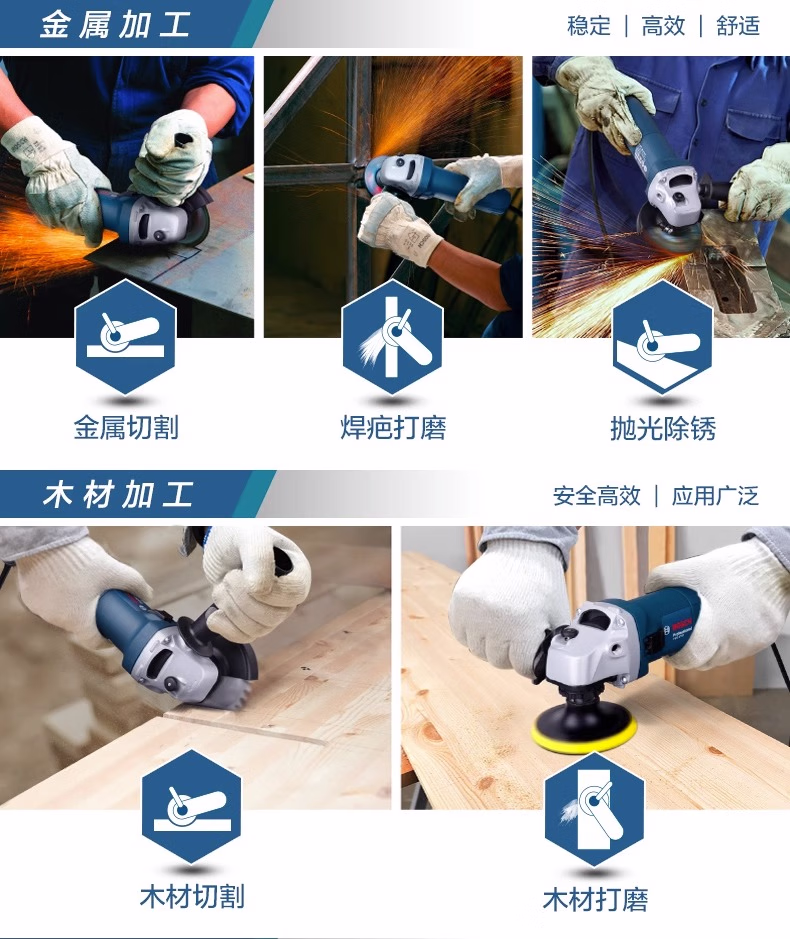 金属加工

稳定 | 高效 | 舒适

金属切割

焊疤打磨

抛光除锈

木材加工

安全高效 | 应用广泛

木材切割

木材打磨