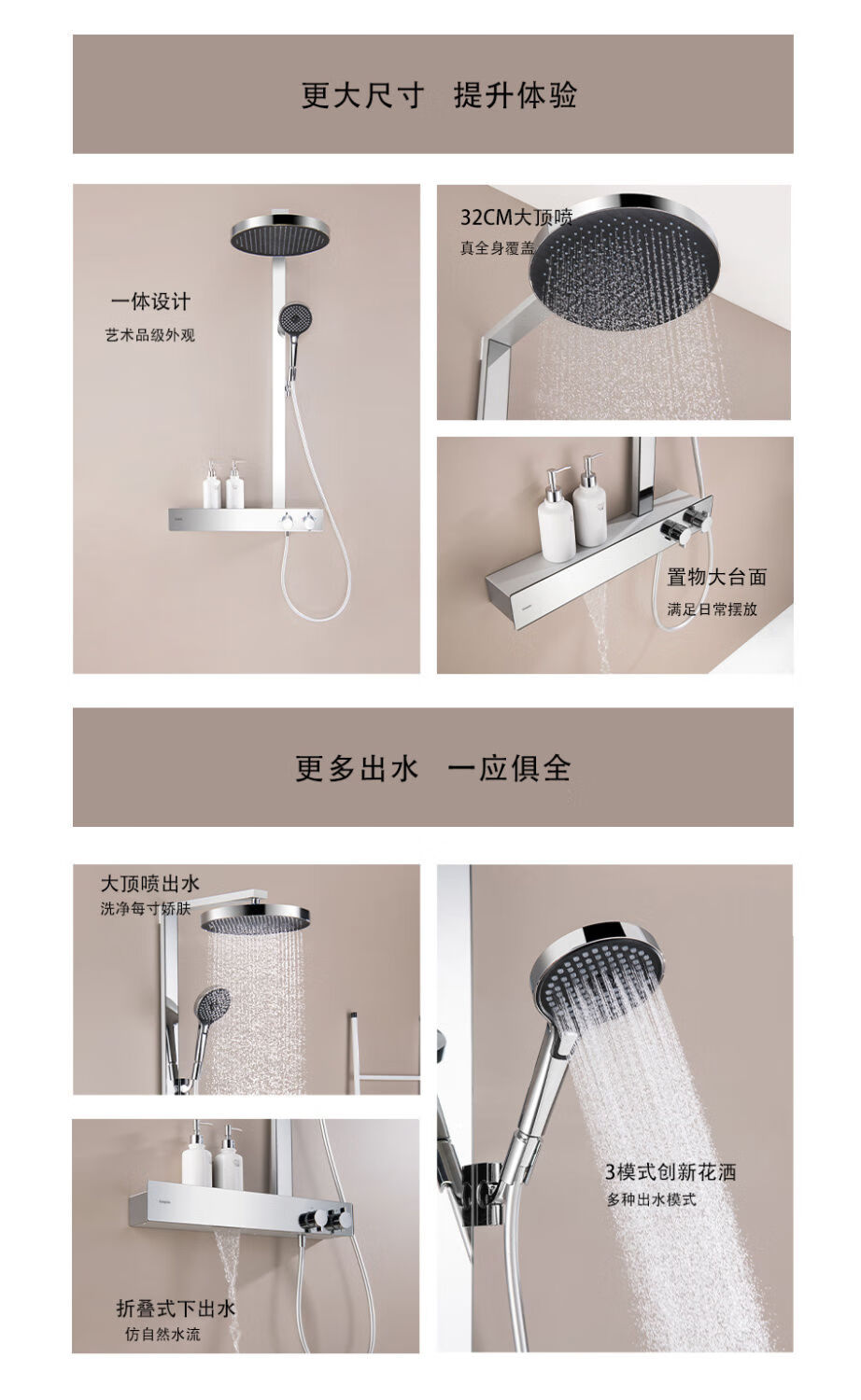 更大尺寸　提升体验

一体设计
艺术品级外观

32CM大顶喷
真全身覆盖

置物大台面
满足日常摆放

更多出水　一应俱全

大顶喷出水
洗净每寸娇肤

折叠式下出水
仿自然水流

3模式创新花洒
多种出水模式