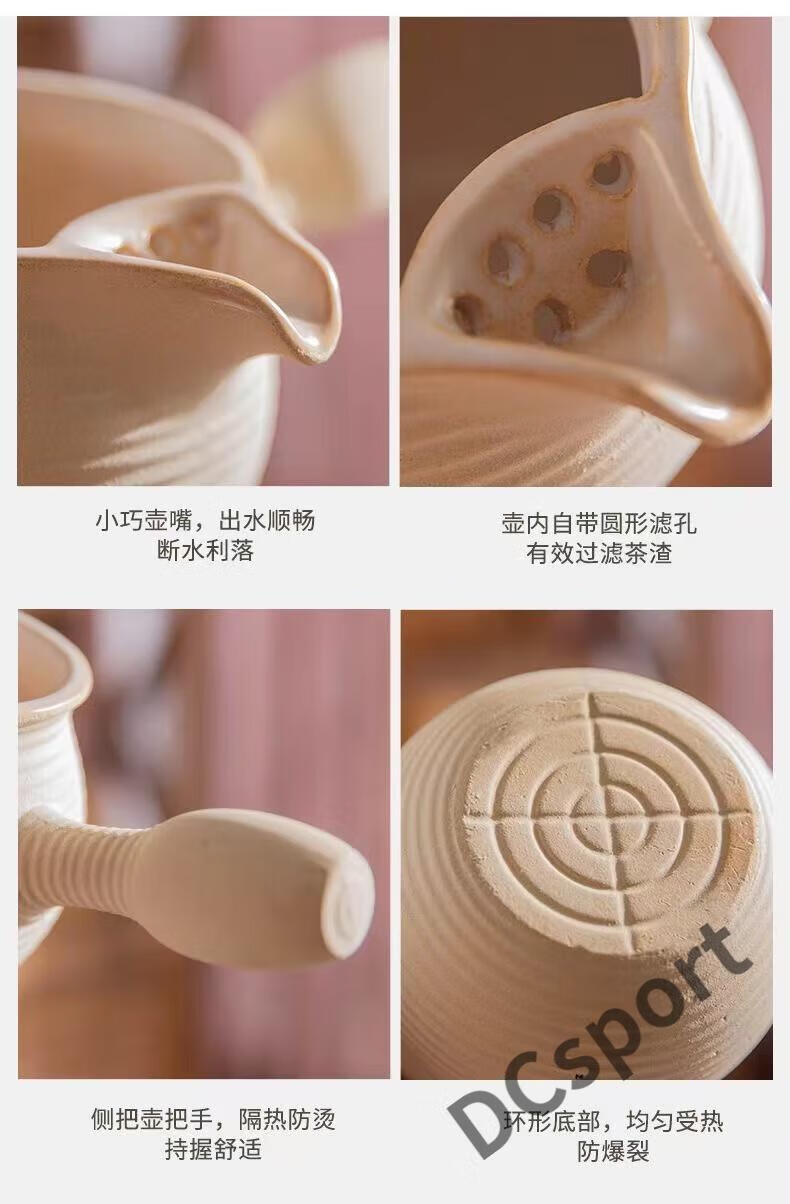 小巧壶嘴，出水顺畅
断水利落

壶内自带圆形滤孔
有效过滤茶渣

侧把壶把手，隔热防烫
持握舒适

环形底部，均匀受热
防爆裂

DCsport