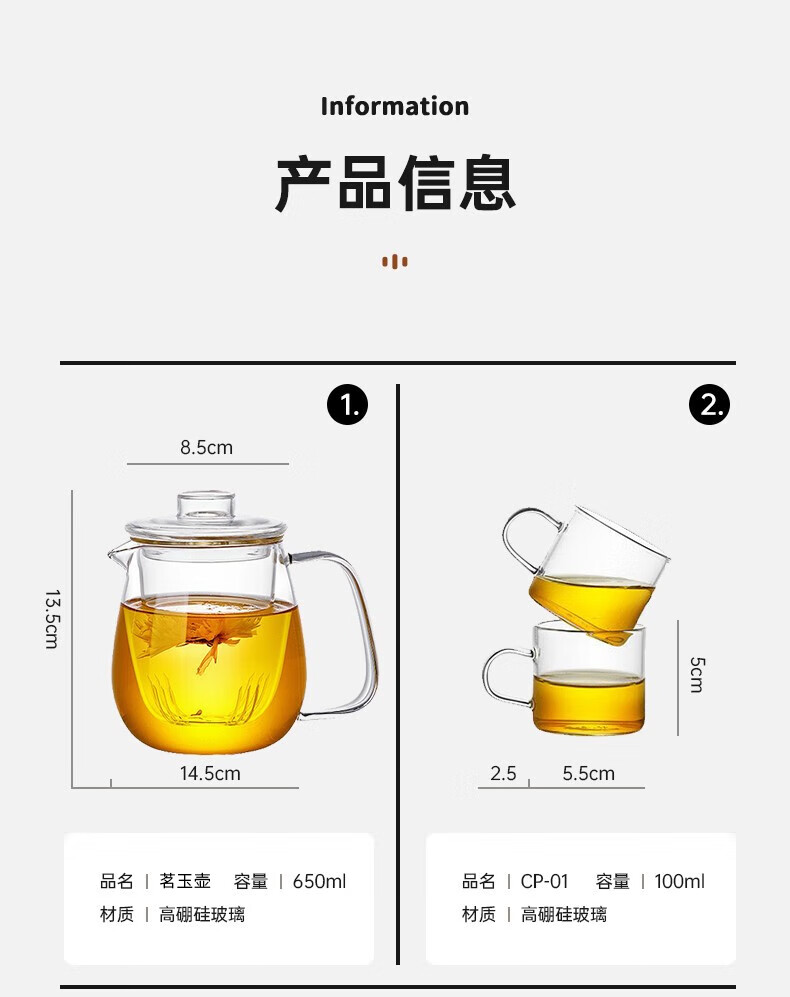 Information

产品信息

1.

8.5cm

13.5cm

14.5cm

品名 | 茗玉壶 容量 | 650ml
材质 | 高硼硅玻璃

2.

5cm

2.5 5.5cm

品名 | CP-01 容量 | 100ml
材质 | 高硼硅玻璃