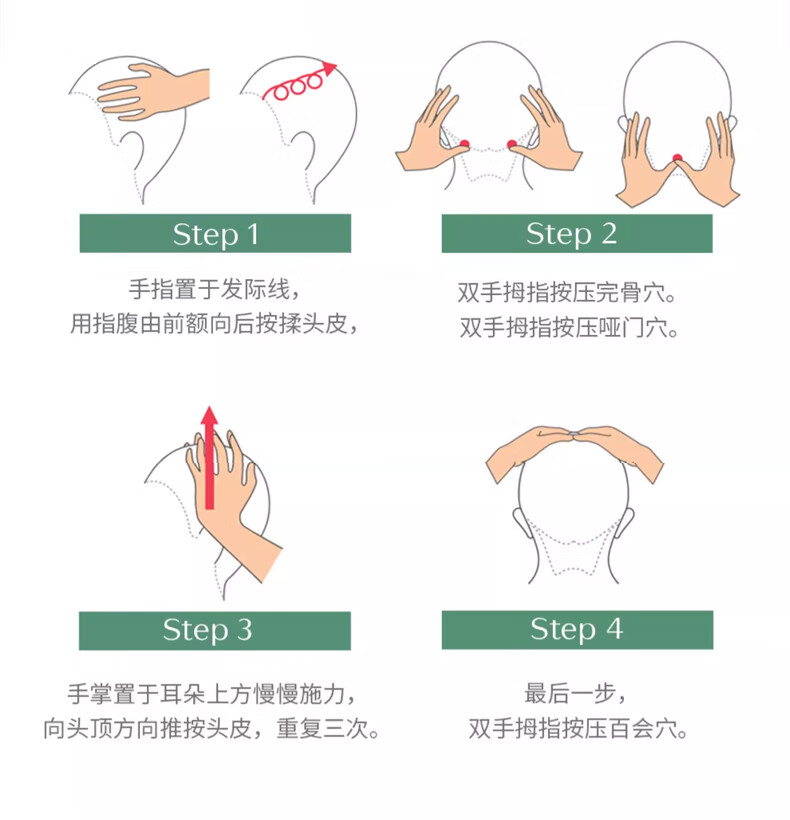 Step 1

手指置于发际线，
用指腹由前额向后按揉头皮，

Step 2

双手拇指按压完骨穴。
双手拇指按压哑门穴。

Step 3

手掌置于耳朵上方慢慢施力，
向头顶方向推按头皮，重复三次。

Step 4

最后一步，
双手拇指按压百会穴。