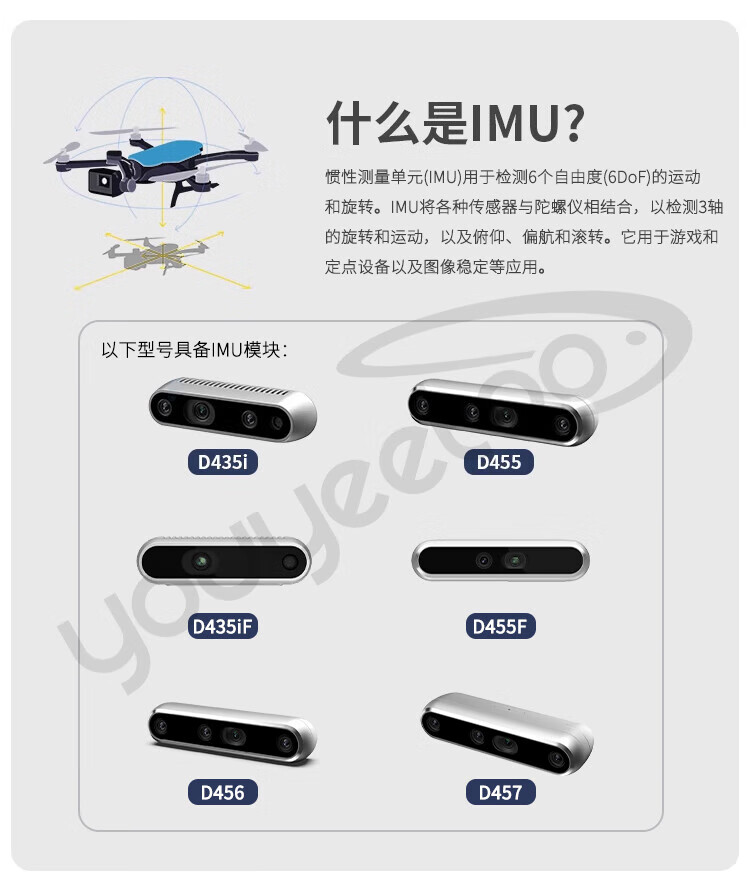 什么是IMU?

惯性测量单元(IMU)用于检测6个自由度(6DoF)的运动和旋转。IMU将各种传感器与陀螺仪相结合，以检测3轴的旋转和运动，以及俯仰、偏航和滚转。它用于游戏和定点设备以及图像稳定等应用。

以下型号具备IMU模块：

D435i

D455

D435iF

D455F

D456

D457

youyeetoo