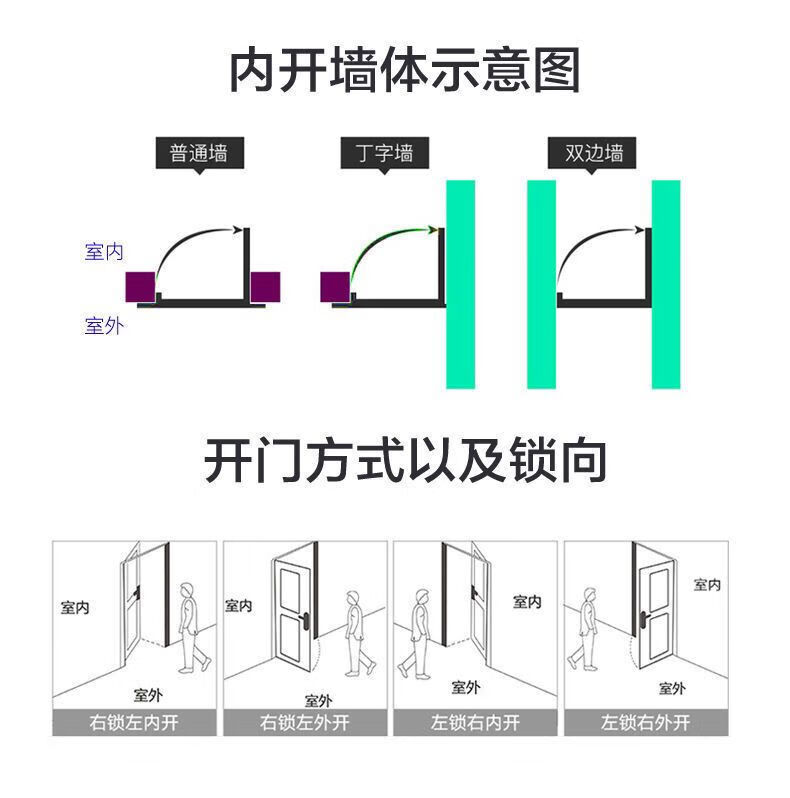 内开墙体示意图

普通墙

丁字墙

双边墙

室内

室外

开门方式以及锁向

室内

室外

右锁左内开

室内

室外

右锁左外开

室内

室外

左锁右内开

室内

室外

左锁右外开