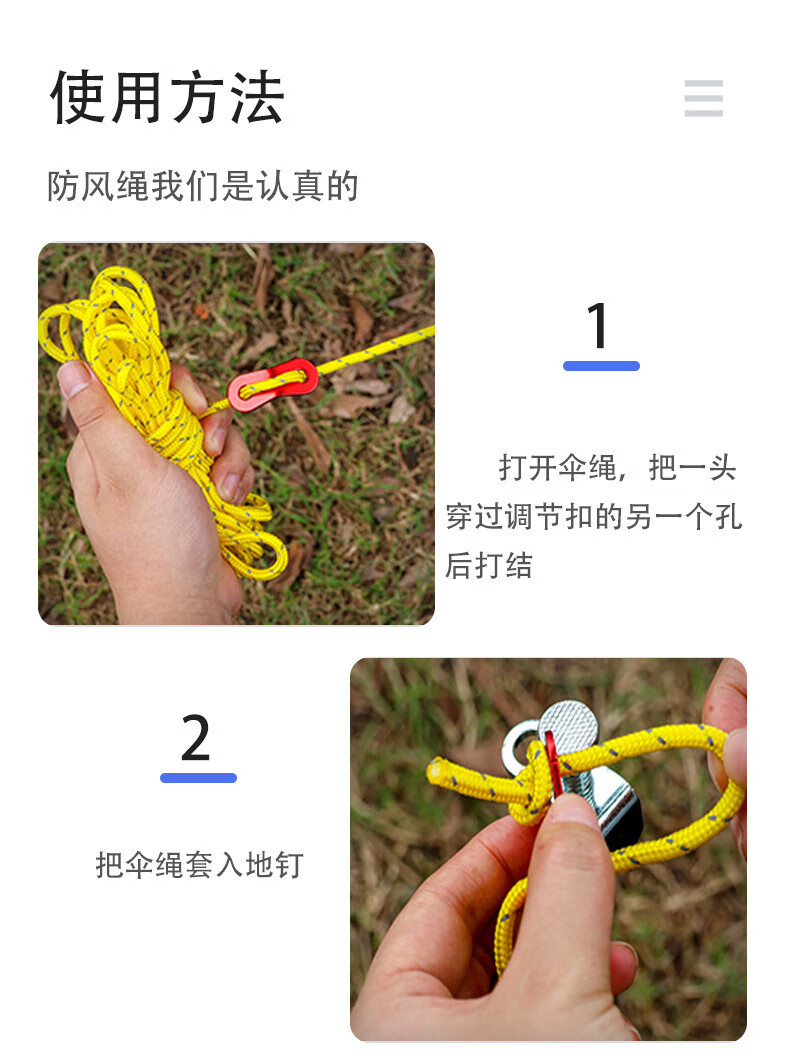 使用方法

防风绳我们是认真的

1

打开伞绳，把一头穿过调节扣的另一个孔后打结

2

把伞绳套入地钉