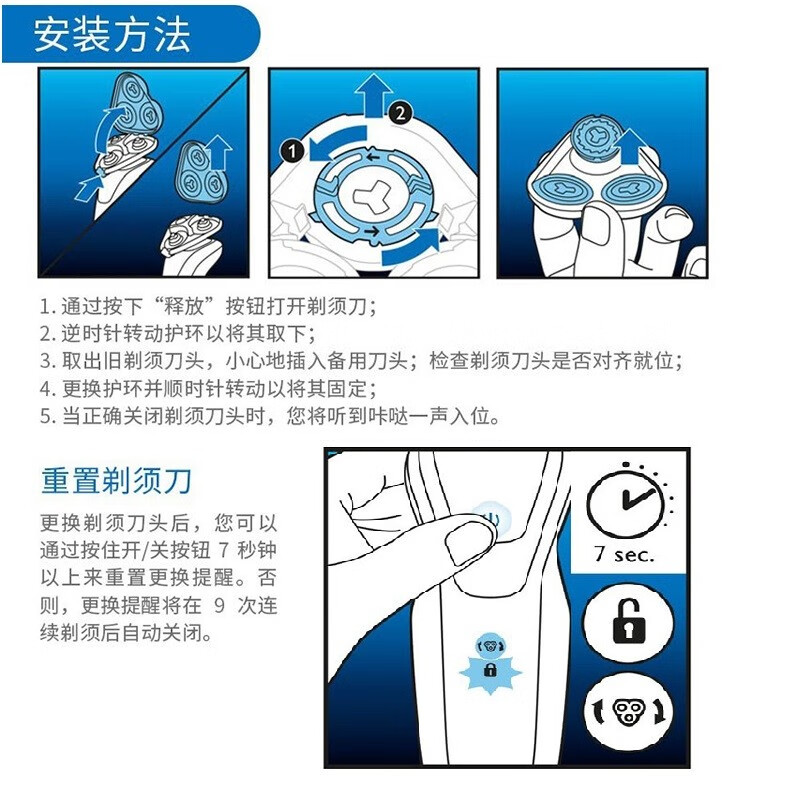 安装方法

1
2

1. 通过按下“释放”按钮打开剃须刀；
2. 逆时针转动护环以将其取下；
3. 取出旧剃须刀头，小心地插入备用刀头；检查剃须刀头是否对齐就位；
4. 更换护环并顺时针转动以将其固定；
5. 当正确关闭剃须刀头时，您将听到咔哒一声入位。

重置剃须刀

更换剃须刀头后，您可以通过按住开/关按钮 7 秒钟以上来重置更换提醒。否则，更换提醒将在 9 次连续剃须后自动关闭。

7 sec.