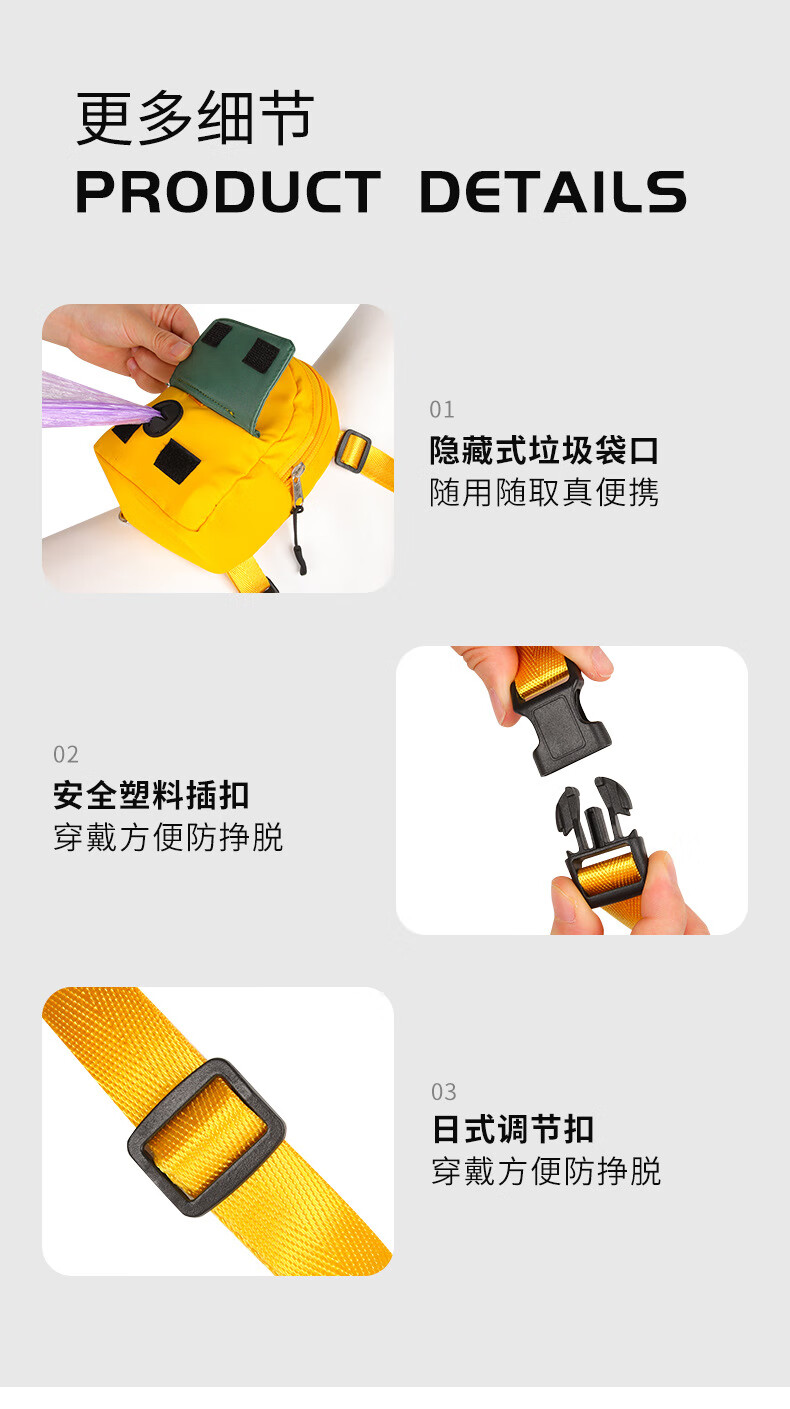 更多细节
PRODUCT DETAILS

01
隐藏式垃圾袋口
随用随取真便携

02
安全塑料插扣
穿戴方便防挣脱

03
日式调节扣
穿戴方便防挣脱