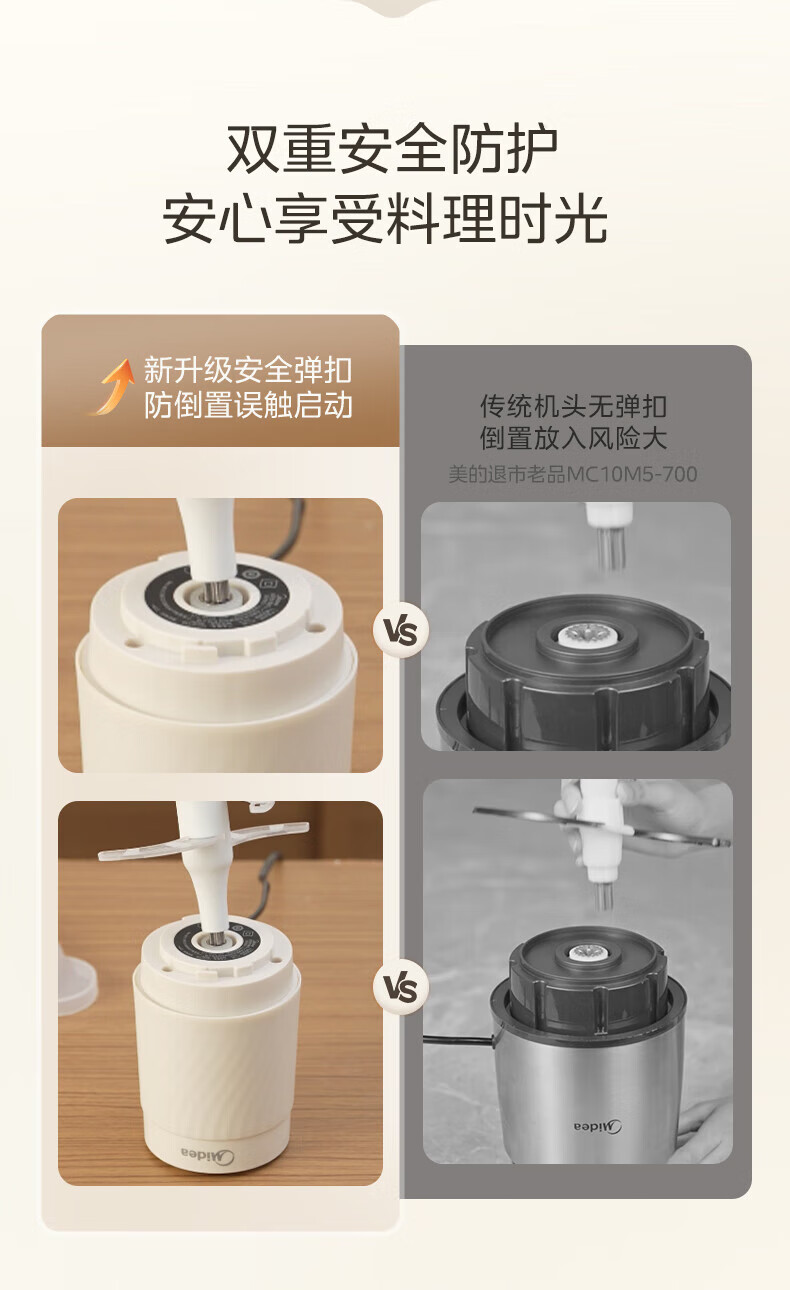 双重安全防护
安心享受料理时光

新升级安全弹扣
防倒置误触启动

传统机头无弹扣
倒置放入风险大
美的退市老品MC10M5-700

VS

VS

Midea

Midea