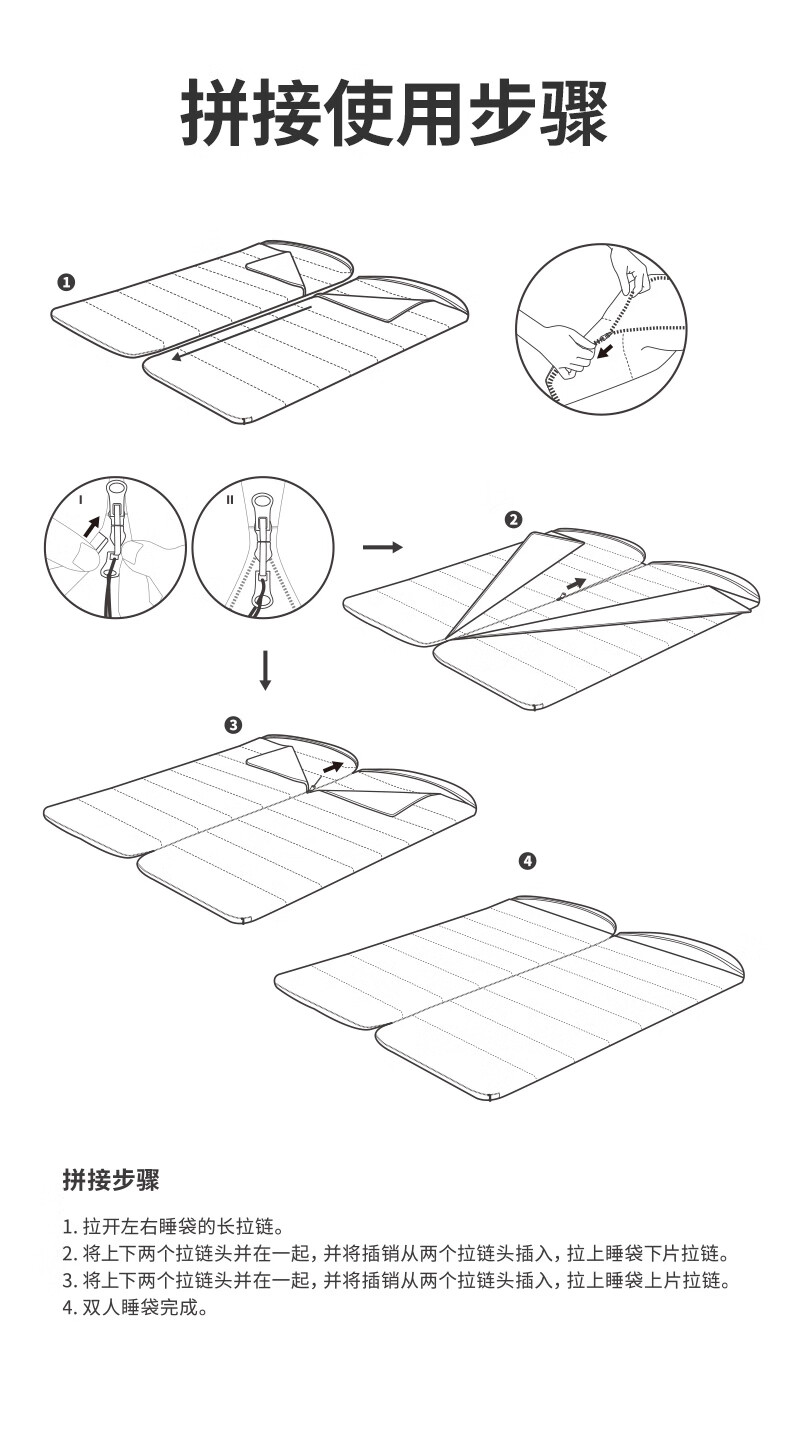 拼接使用步骤

❶

I

II

❷

❸

❹

拼接步骤

1. 拉开左右睡袋的长拉链。
2. 将上下两个拉链头并在一起，并将插销从两个拉链头插入，拉上睡袋下片拉链。
3. 将上下两个拉链头并在一起，并将插销从两个拉链头插入，拉上睡袋上片拉链。
4. 双人睡袋完成。