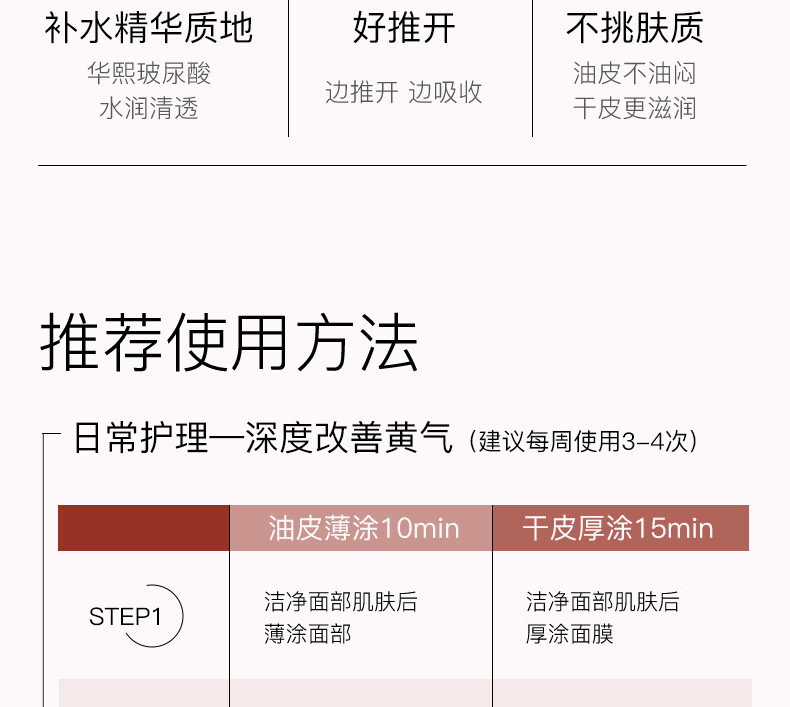 补水精华质地
华熙玻尿酸
水润清透

好推开
边推开 边吸收

不挑肤质
油皮不油闷
干皮更滋润

推荐使用方法

日常护理—深度改善黄气（建议每周使用3-4次）

| | 油皮薄涂10min | 干皮厚涂15min |
|---|---|---|
| STEP1 | 洁净面部肌肤后 薄涂面部 | 洁净面部肌肤后 厚涂面膜 |