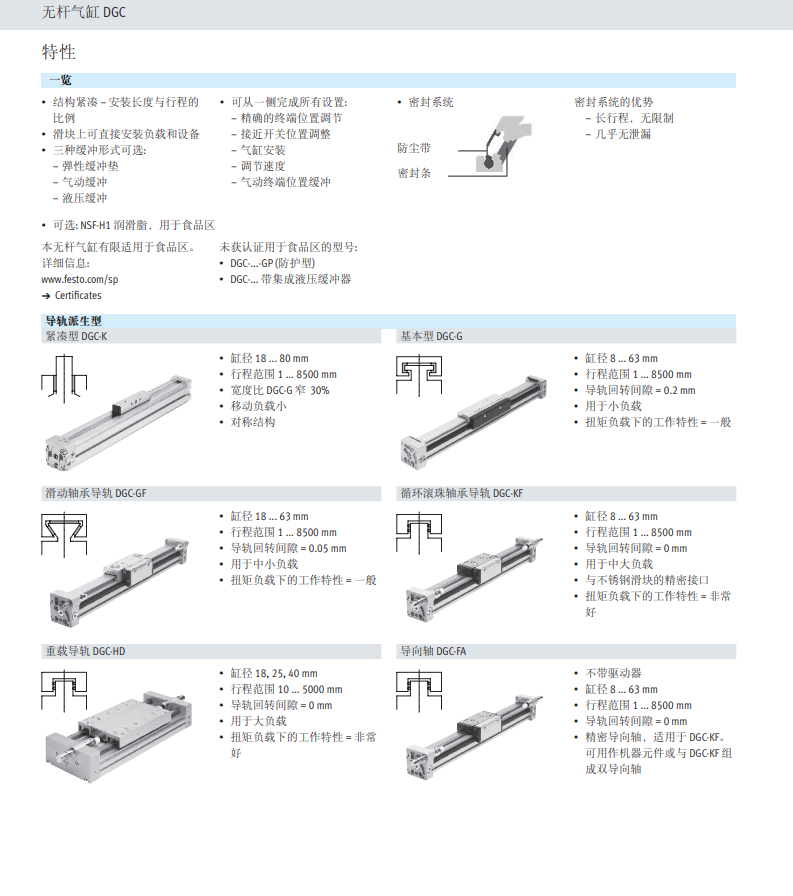 无杆气缸 DGC

特性

一览

• 结构紧凑 – 安装长度与行程的比例
• 滑块上可直接安装负载和设备
• 三种缓冲形式可选:
– 弹性缓冲垫
– 气动缓冲
– 液压缓冲

• 可从一侧完成所有设置:
– 精确的终端位置调节
– 接近开关位置调整
– 气缸安装
– 调节速度
– 气动终端位置缓冲

• 密封系统

防尘带
密封条

密封系统的优势
– 长行程, 无限制
– 几乎无泄漏

• 可选: NSF-H1 润滑脂, 用于食品区

本无杆气缸有限适用于食品区。
详细信息:
www.festo.com/sp
➔ Certificates

未获认证用于食品区的型号:
• DGC-...-GP (防护型)
• DGC-... 带集成液压缓冲器

导轨派生型

紧凑型 DGC-K

• 缸径 18 ... 80 mm
• 行程范围 1 ... 8500 mm
• 宽度比 DGC-G 窄 30%
• 移动负载小
• 对称结构

基本型 DGC-G

• 缸径 8 ... 63 mm
• 行程范围 1 ... 8500 mm
• 导轨回转间隙 = 0.2 mm
• 用于小负载
• 扭矩负载下的工作特性 = 一般

滑动轴承导轨 DGC-GF

• 缸径 18 ... 63 mm
• 行程范围 1 ... 8500 mm
• 导轨回转间隙 = 0.05 mm
• 用于中小负载
• 扭矩负载下的工作特性 = 一般

循环滚珠轴承导轨 DGC-KF

• 缸径 8 ... 63 mm
• 行程范围 1 ... 8500 mm
• 导轨回转间隙 = 0 mm
• 用于中大负载
• 与不锈钢滑块的精密接口
• 扭矩负载下的工作特性 = 非常好

重载导轨 DGC-HD

• 缸径 18, 25, 40 mm
• 行程范围 10 ... 5000 mm
• 导轨回转间隙 = 0 mm
• 用于大负载
• 扭矩负载下的工作特性 = 非常好

导向轴 DGC-FA

• 不带驱动器
• 缸径 8 ... 63 mm
• 行程范围 1 ... 8500 mm
• 导轨回转间隙 = 0 mm
• 精密导向轴, 适用于 DGC-KF。可用作机器元件或与 DGC-KF 组成双导向轴