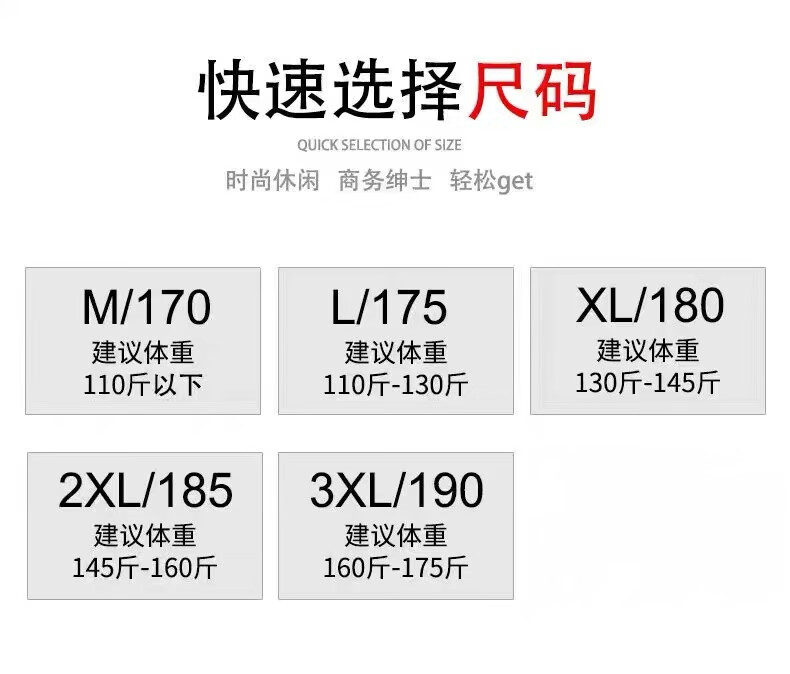 快速选择尺码

QUICK SELECTION OF SIZE

时尚休闲 商务绅士 轻松get

M/170
建议体重
110斤以下

L/175
建议体重
110斤-130斤

XL/180
建议体重
130斤-145斤

2XL/185
建议体重
145斤-160斤

3XL/190
建议体重
160斤-175斤