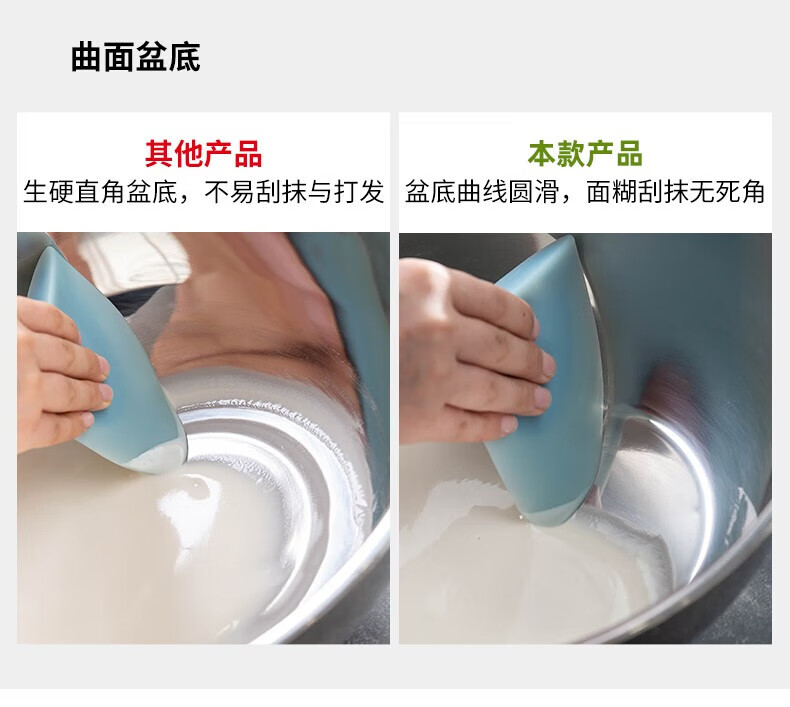 曲面盆底

其他产品
生硬直角盆底，不易刮抹与打发

本款产品
盆底曲线圆滑，面糊刮抹无死角