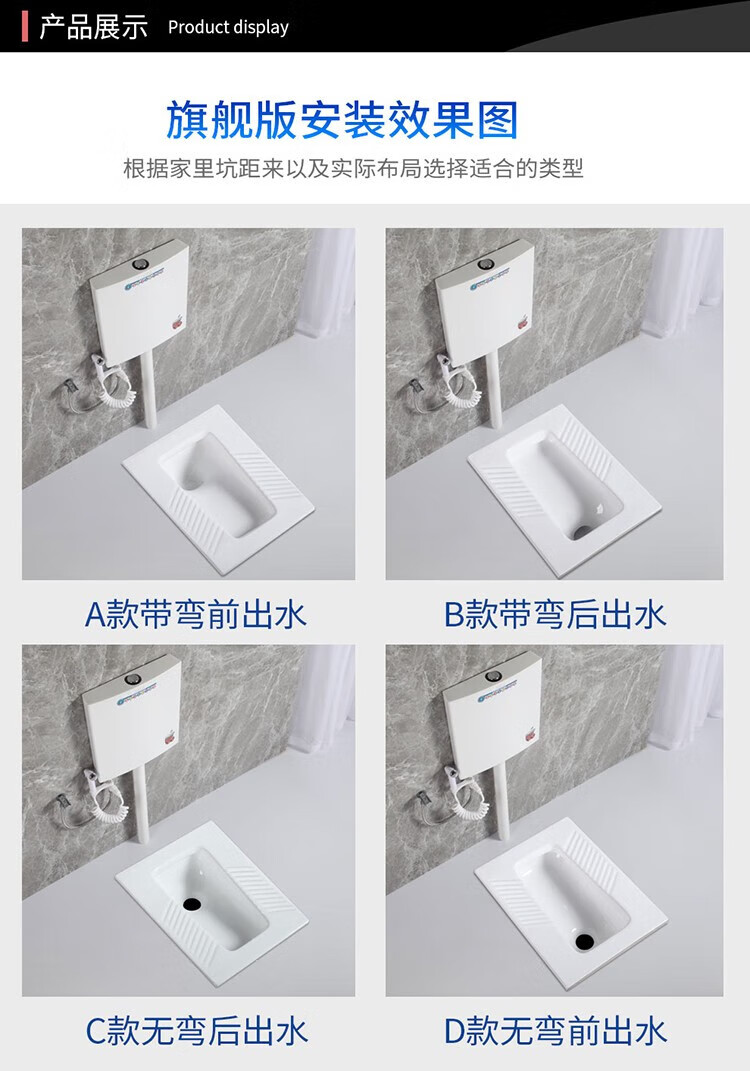 产品展示 Product display

旗舰版安装效果图

根据家里坑距来以及实际布局选择适合的类型

A款带弯前出水

B款带弯后出水

C款无弯后出水

D款无弯前出水