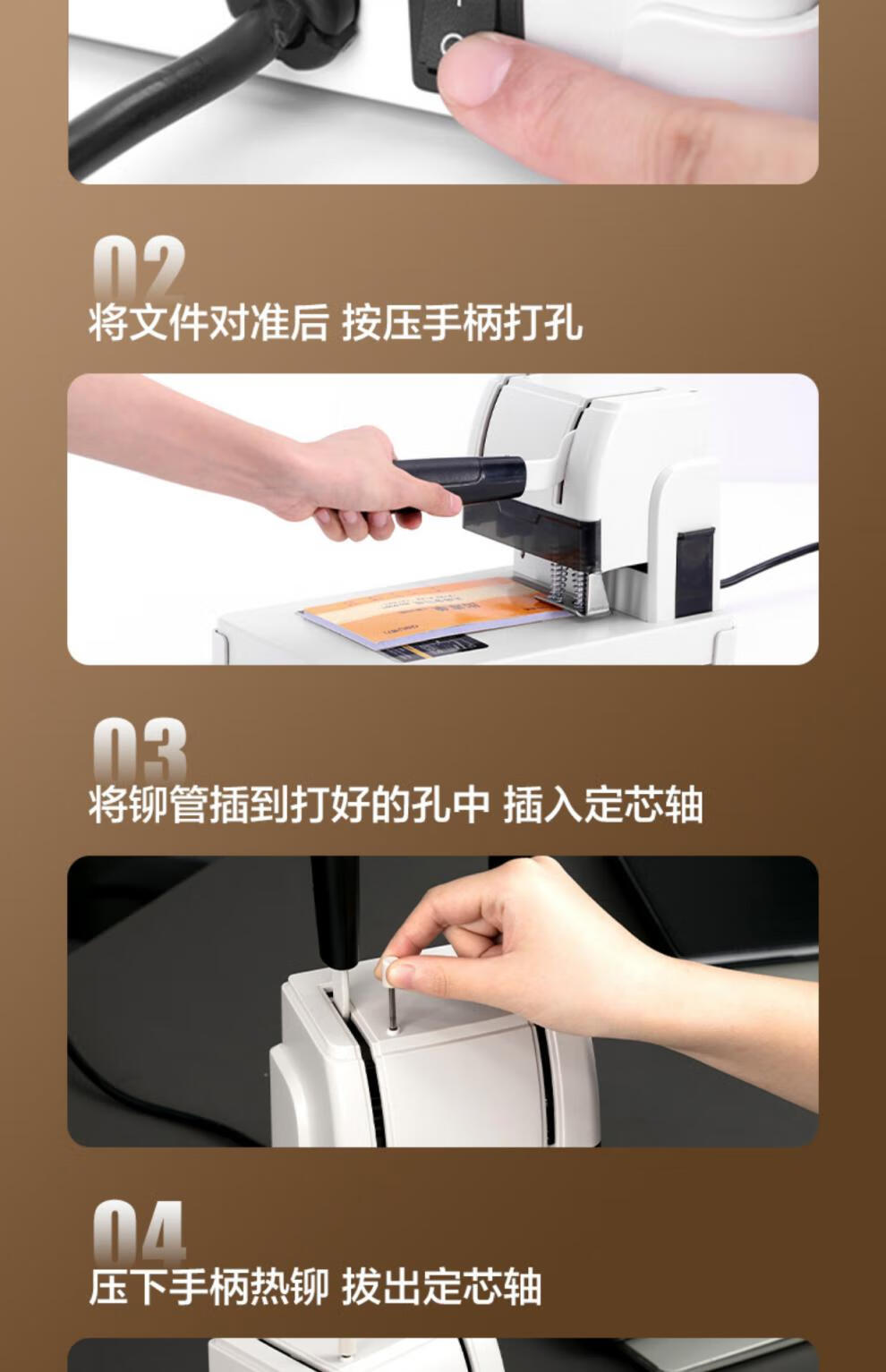 02
将文件对准后 按压手柄打孔

03
将铆管插到打好的孔中 插入定芯轴

04
压下手柄热铆 拔出定芯轴