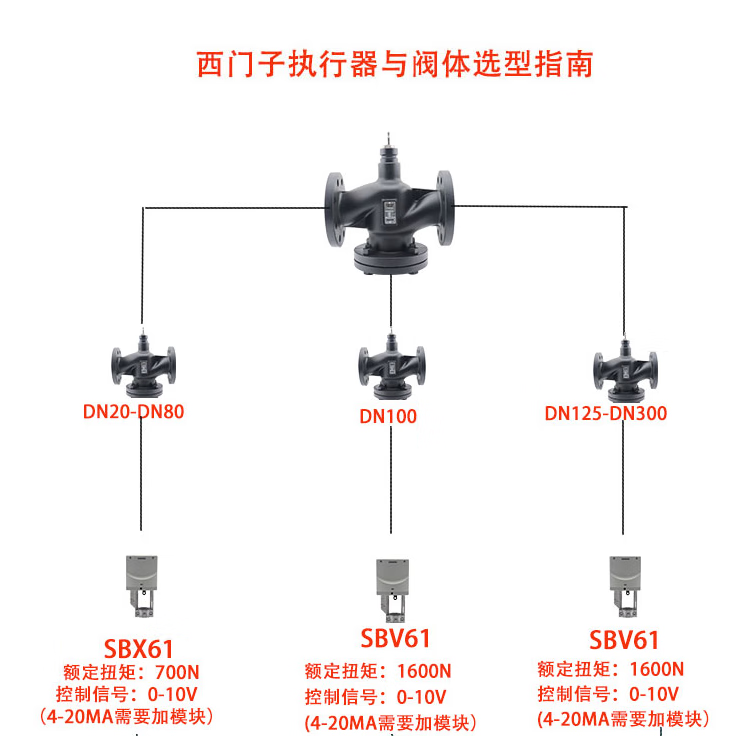 西门子执行器与阀体选型指南

DN20-DN80

DN100

DN125-DN300

SBX61
额定扭矩：700N
控制信号：0-10V
（4-20MA需要加模块）

SBV61
额定扭矩：1600N
控制信号：0-10V
（4-20MA需要加模块）

SBV61
额定扭矩：1600N
控制信号：0-10V
（4-20MA需要加模块）