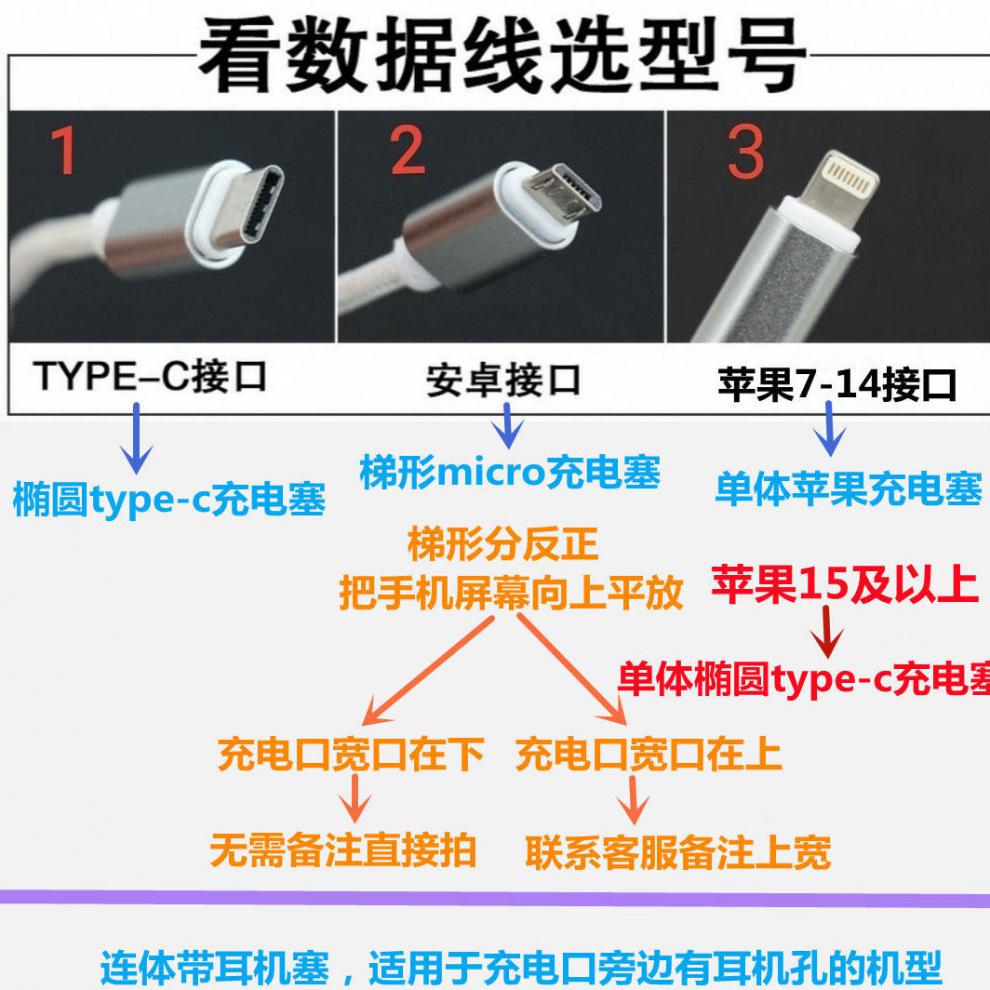 看数据线选型号

1

2

3

TYPE–C接口

安卓接口

苹果7-14接口

椭圆type-c充电塞

梯形micro充电塞

单体苹果充电塞

梯形分反正
把手机屏幕向上平放

苹果15及以上

单体椭圆type-c充电塞

充电口宽口在下

充电口宽口在上

无需备注直接拍

联系客服备注上宽

连体带耳机塞，适用于充电口旁边有耳机孔的机型