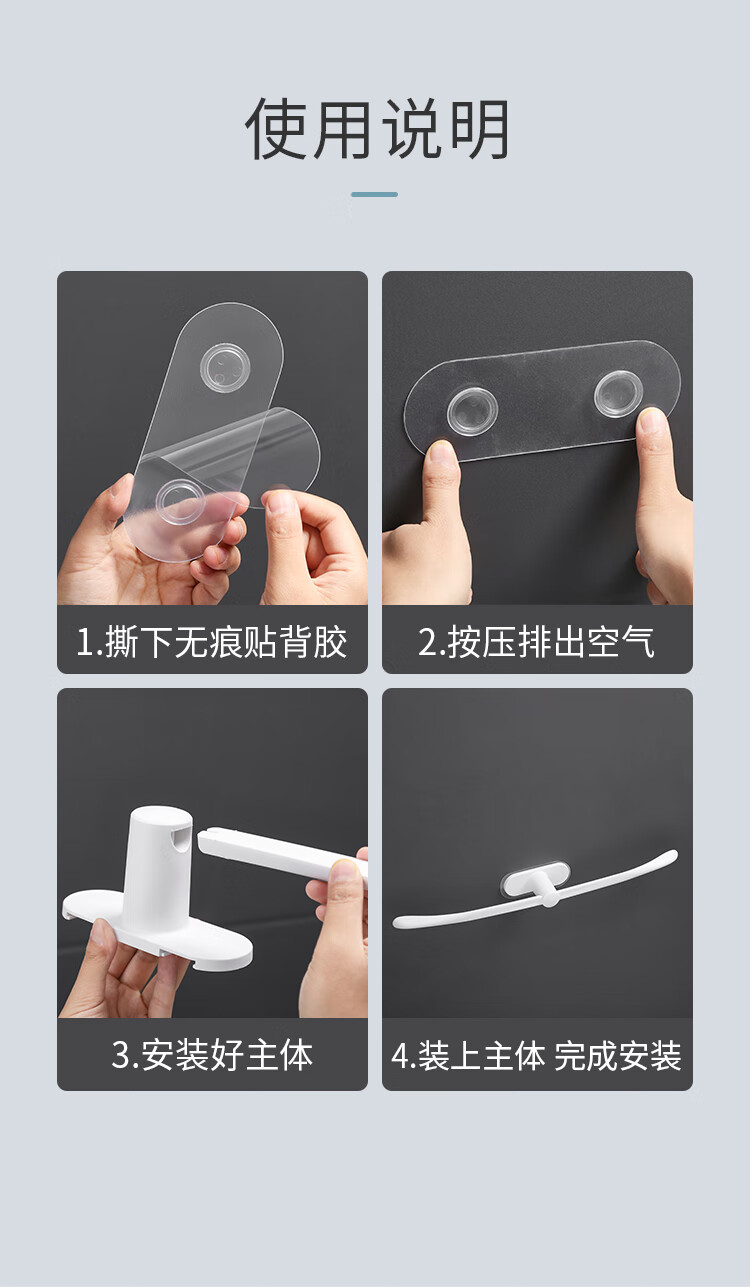 使用说明

1.撕下无痕贴背胶

2.按压排出空气

3.安装好主体

4.装上主体 完成安装