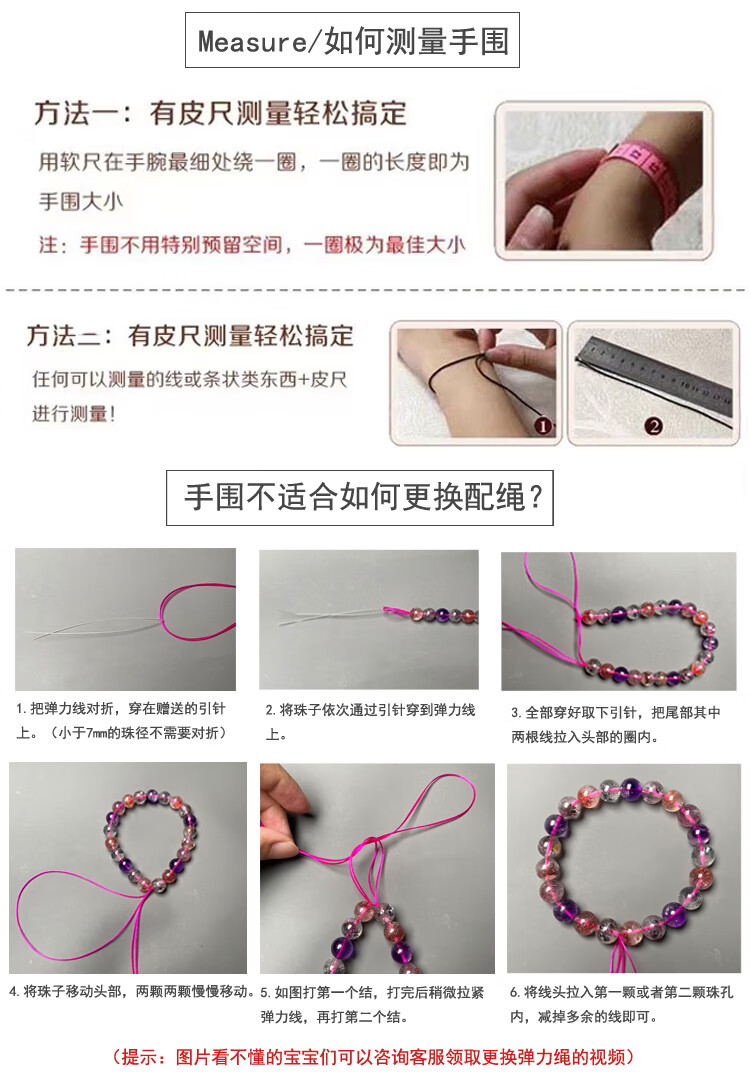 Measure/如何测量手围

方法一：有皮尺测量轻松搞定

用软尺在手腕最细处绕一圈，一圈的长度即为手围大小

注：手围不用特别预留空间，一圈极为最佳大小

方法二：有皮尺测量轻松搞定

任何可以测量的线或条状类东西+皮尺进行测量！

1

2

手围不适合如何更换配绳？

1. 把弹力线对折，穿在赠送的引针上。（小于7mm的珠径不需要对折）

2. 将珠子依次通过引针穿到弹力线上。

3. 全部穿好取下引针，把尾部其中两根线拉入头部的圈内。

4. 将珠子移动头部，两颗两颗慢慢移动。

5. 如图打第一个结，打完后稍微拉紧弹力线，再打第二个结。

6. 将线头拉入第一颗或者第二颗珠孔内，减掉多余的线即可。

（提示：图片看不懂的宝宝们可以咨询客服领取更换弹力绳的视频）