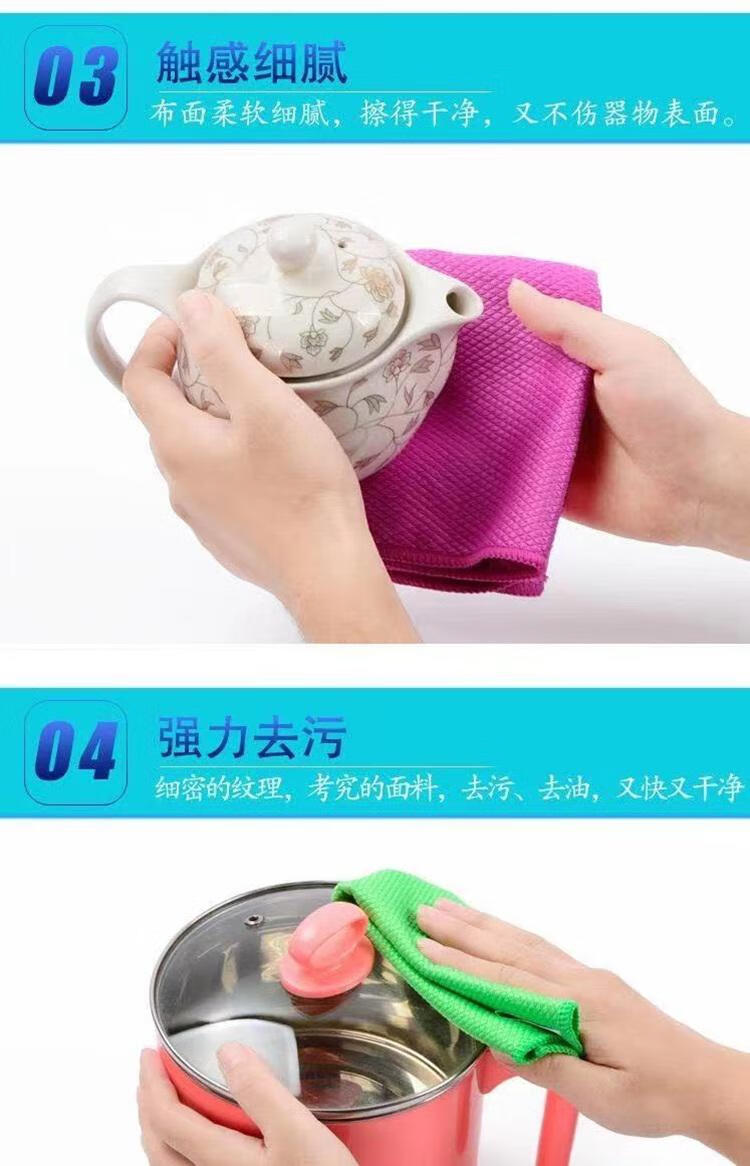 03
触感细腻
布面柔软细腻，擦得干净，又不伤器物表面。

04
强力去污
细密的纹理，考究的面料，去污、去油，又快又干净