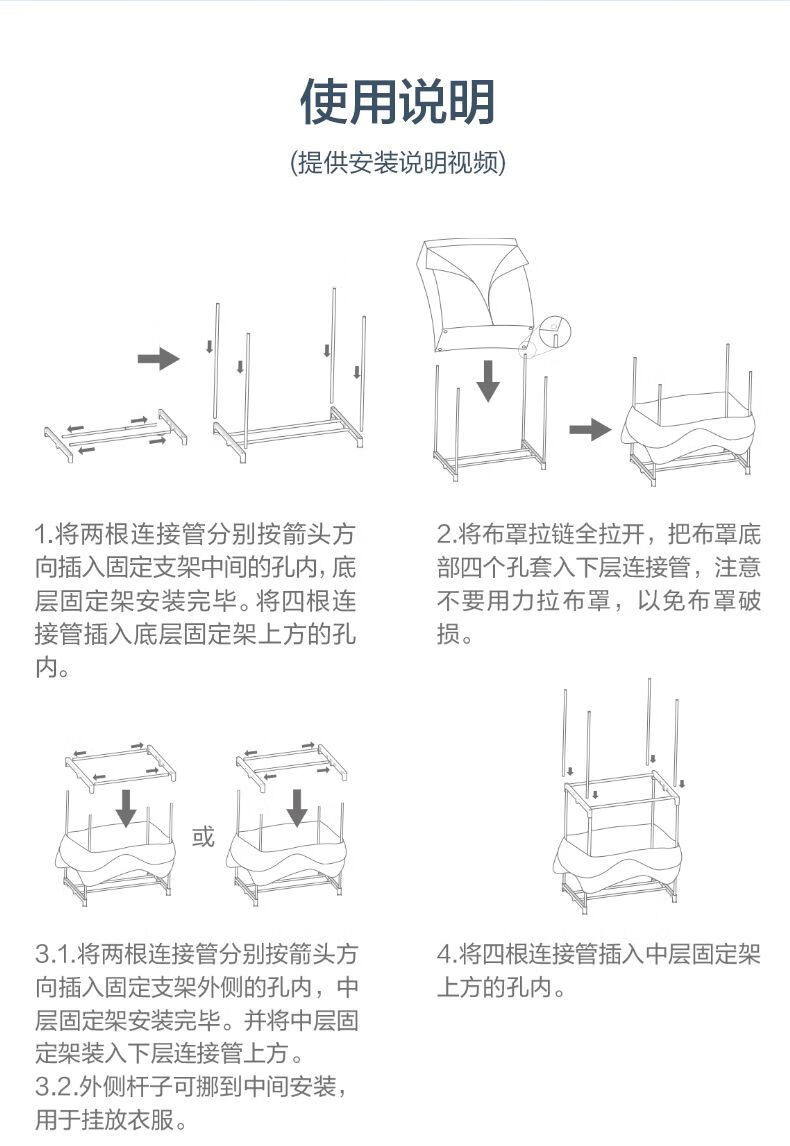 使用说明

(提供安装说明视频)

1.将两根连接管分别按箭头方向插入固定支架中间的孔内，底层固定架安装完毕。将四根连接管插入底层固定架上方的孔内。

2.将布罩拉链全拉开，把布罩底部四个孔套入下层连接管，注意不要用力拉布罩，以免布罩破损。

或

3.1.将两根连接管分别按箭头方向插入固定支架外侧的孔内，中层固定架安装完毕。并将中层固定架装入下层连接管上方。
3.2.外侧杆子可挪到中间安装，用于挂放衣服。

4.将四根连接管插入中层固定架上方的孔内。