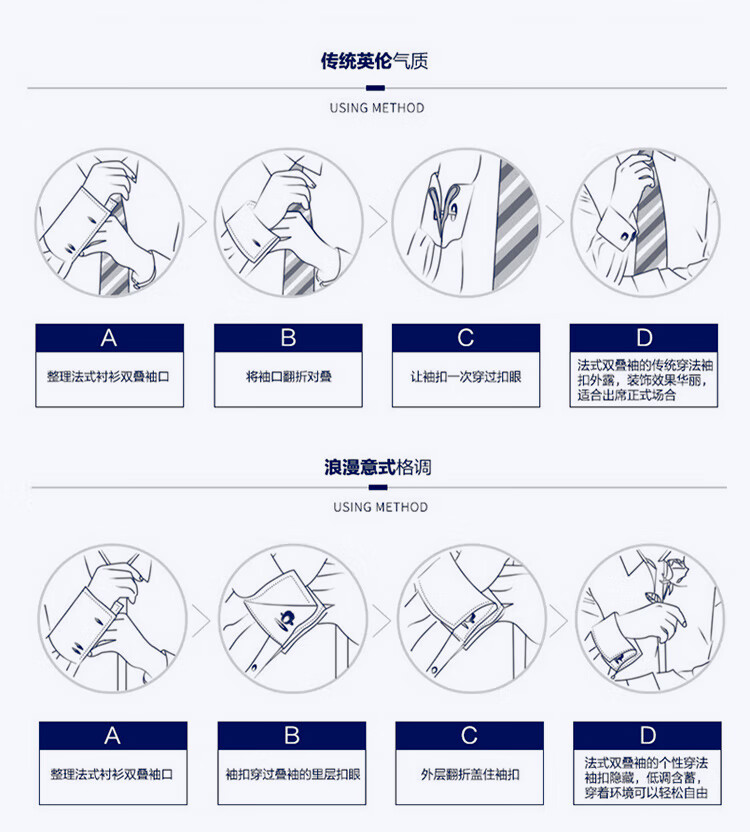 传统英伦气质

USING METHOD

A

整理法式衬衫双叠袖口

B

将袖口翻折对叠

C

让袖扣一次穿过扣眼

D

法式双叠袖的传统穿法袖扣外露，装饰效果华丽，适合出席正式场合

浪漫意式格调

USING METHOD

A

整理法式衬衫双叠袖口

B

袖扣穿过叠袖的里层扣眼

C

外层翻折盖住袖扣

D

法式双叠袖的个性穿法袖扣隐藏，低调含蓄，穿着环境可以轻松自由