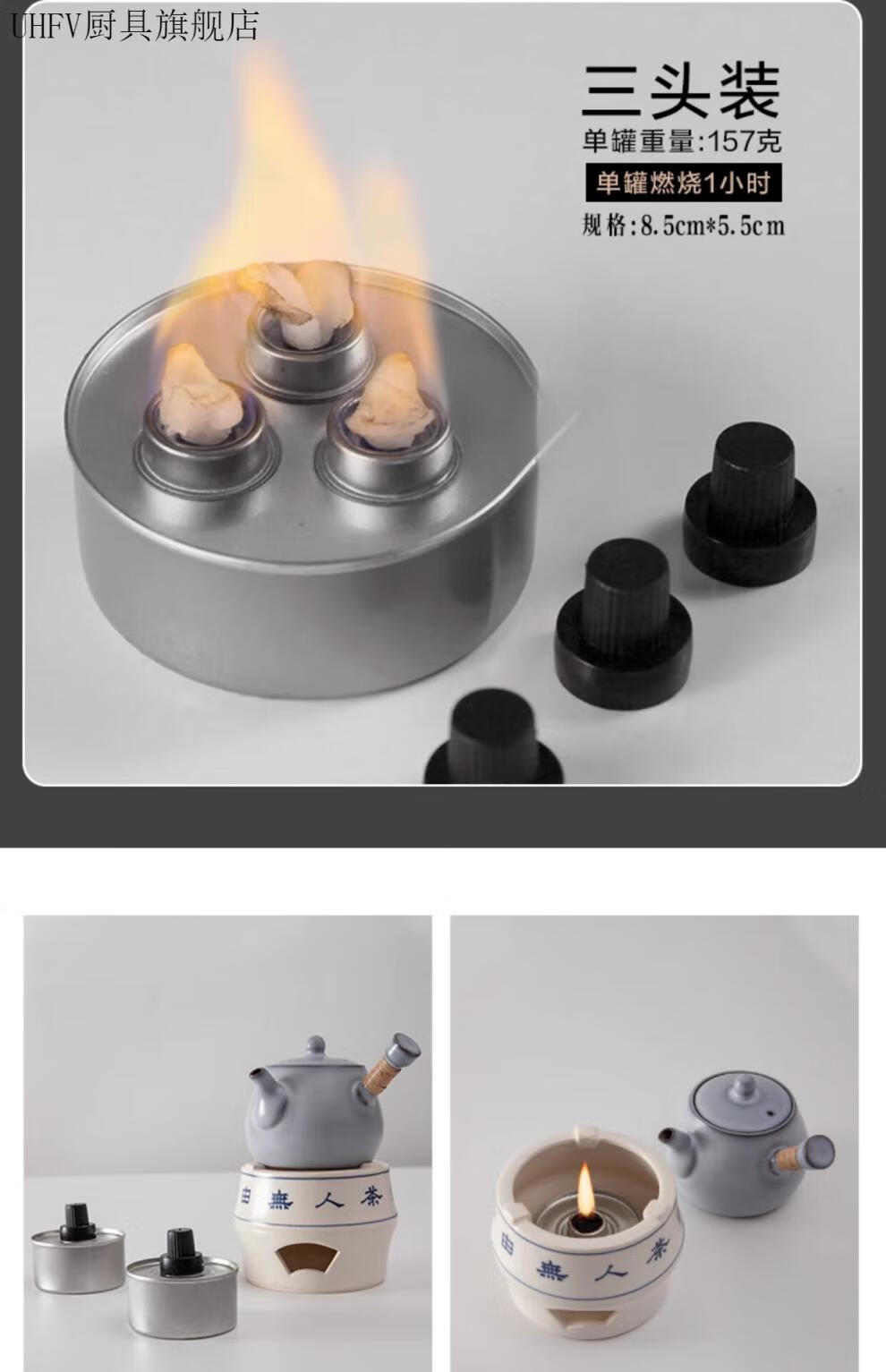 UHFV厨具旗舰店

三头装
单罐重量:157克
单罐燃烧1小时
规格:8.5cm*5.5cm

由 無 人 茶

由 無 人 茶