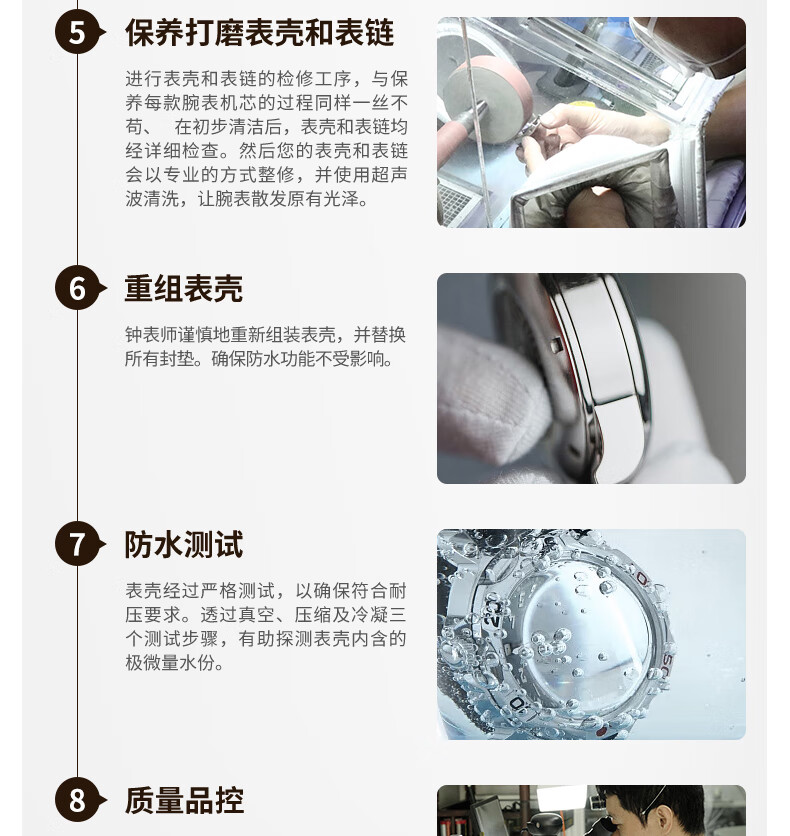 5 保养打磨表壳和表链

进行表壳和表链的检修工序，与保养每款腕表机芯的过程同样一丝不苟、 在初步清洁后，表壳和表链均经详细检查。然后您的表壳和表链会以专业的方式整修，并使用超声波清洗，让腕表散发原有光泽。

6 重组表壳

钟表师谨慎地重新组装表壳，并替换所有封垫。确保防水功能不受影响。

7 防水测试

表壳经过严格测试，以确保符合耐压要求。透过真空、压缩及冷凝三个测试步骤，有助探测表壳内含的极微量水份。

8 质量品控