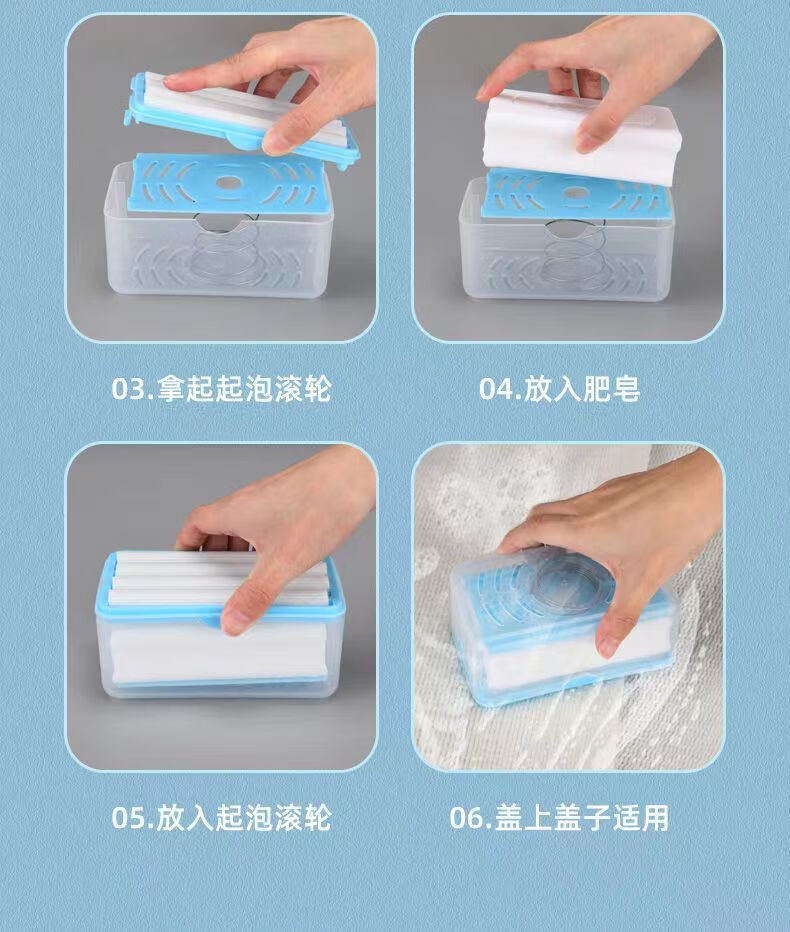 03.拿起起泡滚轮

04.放入肥皂

05.放入起泡滚轮

06.盖上盖子适用