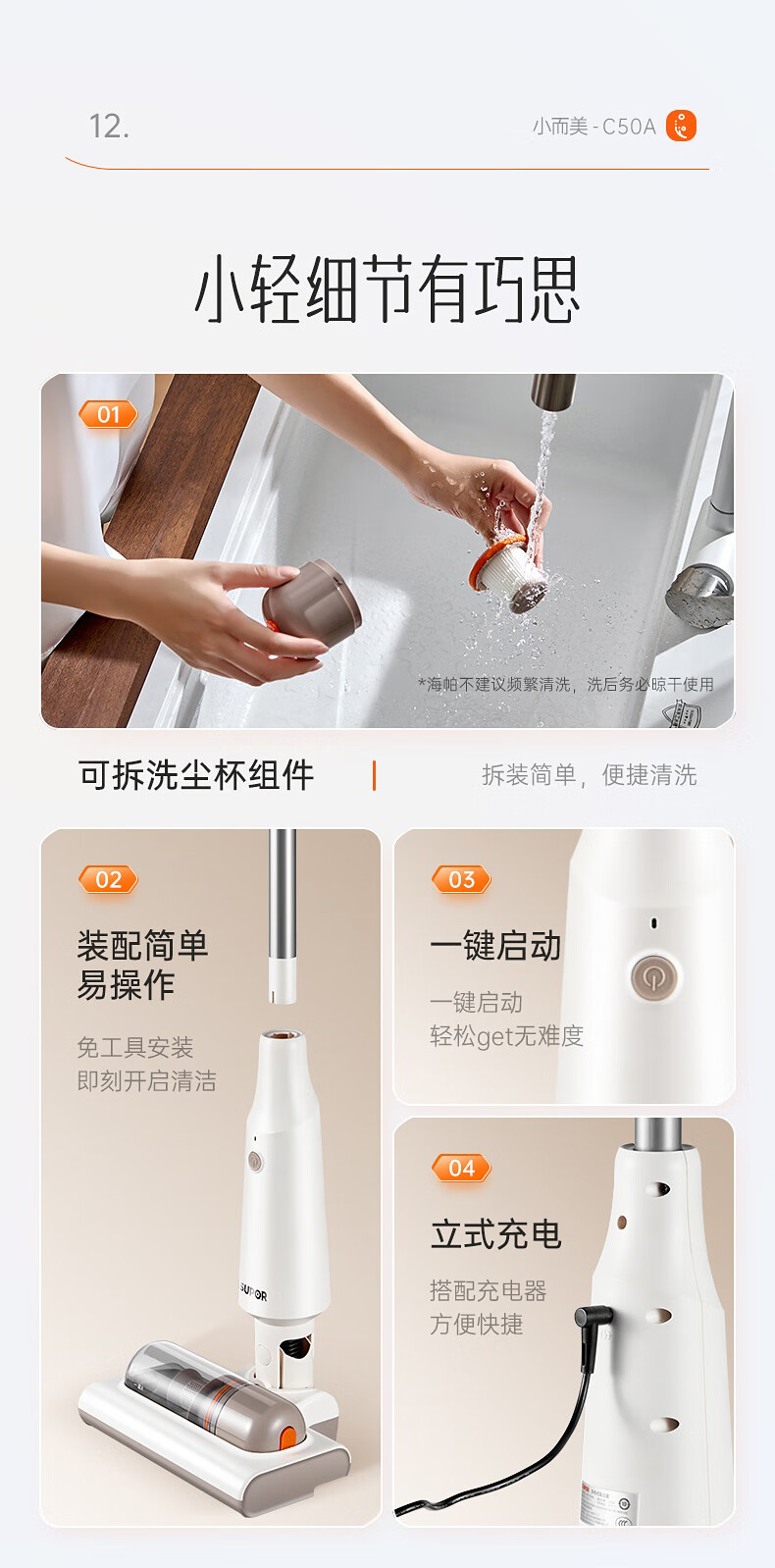 12.

小而美 - C50A

小轻细节有巧思

01

*海帕不建议频繁清洗，洗后务必晾干使用

可拆洗尘杯组件

拆装简单，便捷清洗

02

装配简单
易操作

免工具安装
即刻开启清洁

SUPOR

03

一键启动

一键启动
轻松get无难度

04

立式充电

搭配充电器
方便快捷