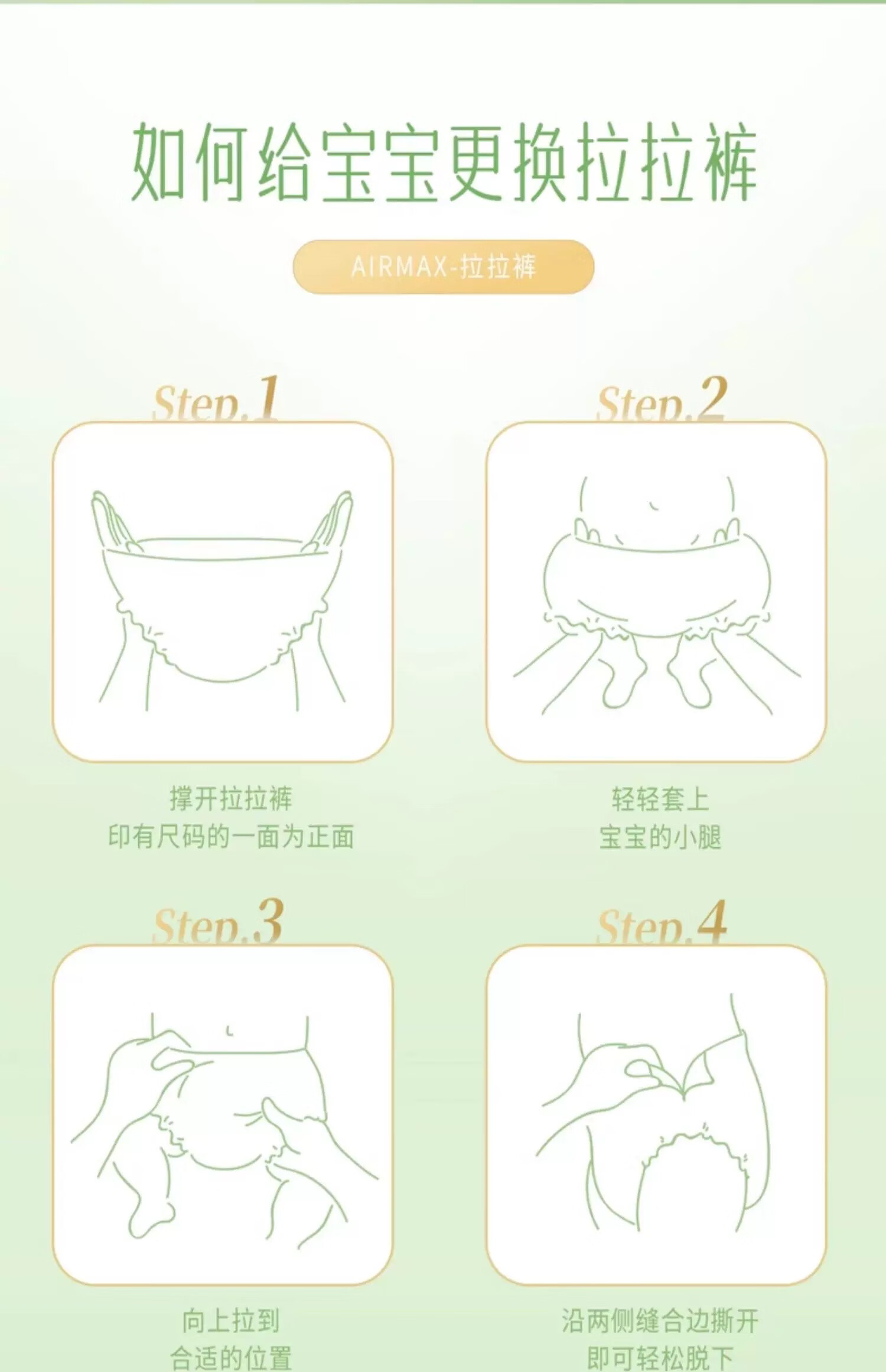 如何给宝宝更换拉拉裤

AIRMAX-拉拉裤

Step.1

撑开拉拉裤
印有尺码的一面为正面

Step.2

轻轻套上
宝宝的小腿

Step.3

向上拉到
合适的位置

Step.4

沿两侧缝合边撕开
即可轻松脱下