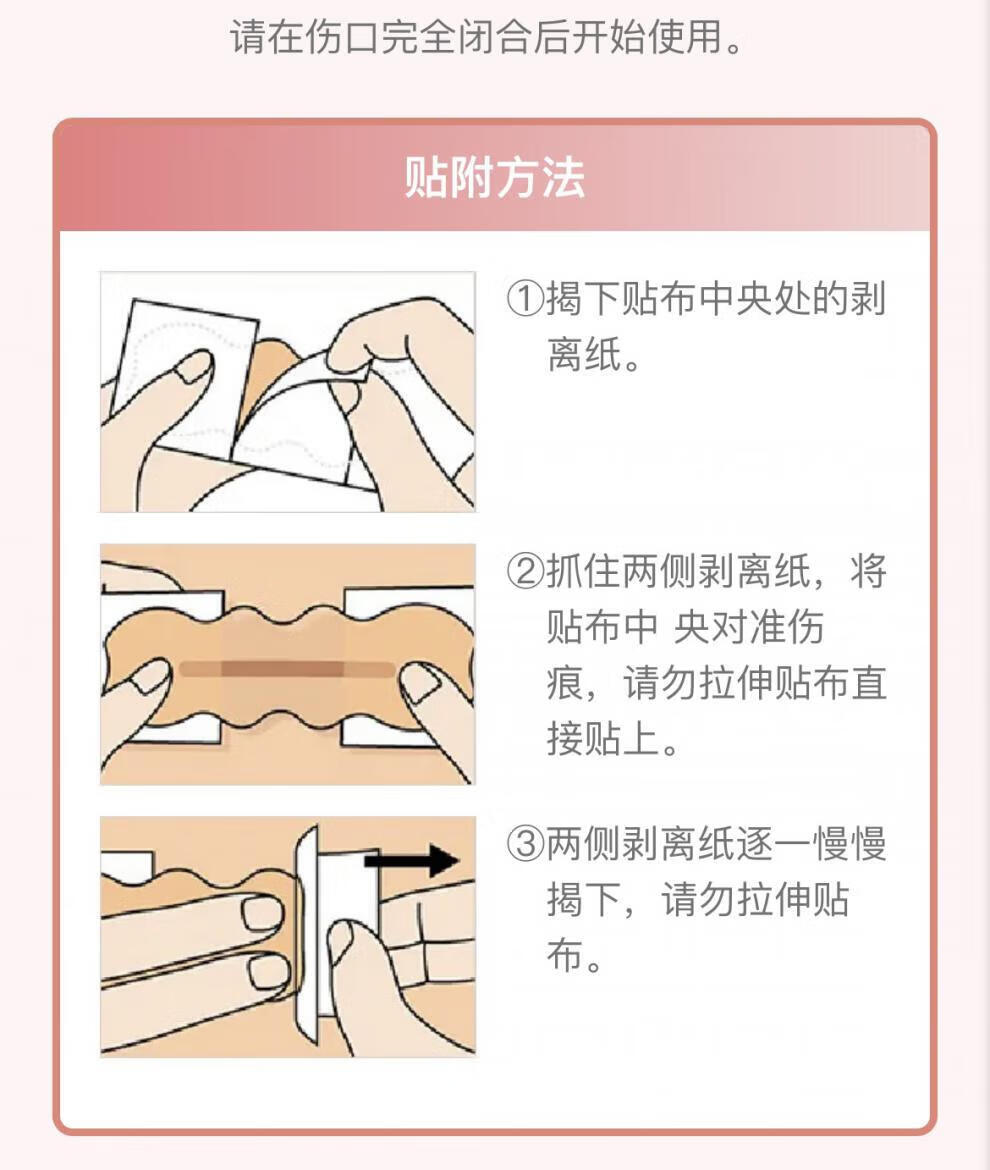 请在伤口完全闭合后开始使用。

贴附方法

①揭下贴布中央处的剥离纸。

②抓住两侧剥离纸，将贴布中 央对准伤痕，请勿拉伸贴布直接贴上。

③两侧剥离纸逐一慢慢揭下，请勿拉伸贴布。