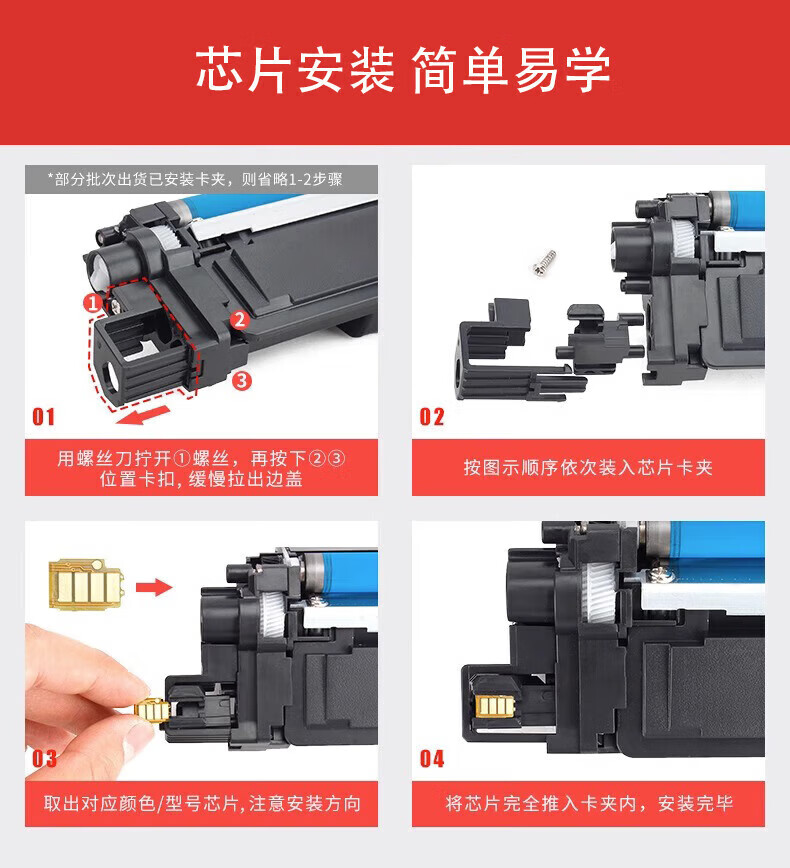 芯片安装 简单易学

*部分批次出货已安装卡夹，则省略1-2步骤

1
2
3

01

用螺丝刀拧开①螺丝，再按下②③位置卡扣，缓慢拉出边盖

02

按图示顺序依次装入芯片卡夹

03

取出对应颜色/型号芯片,注意安装方向

04

将芯片完全推入卡夹内，安装完毕