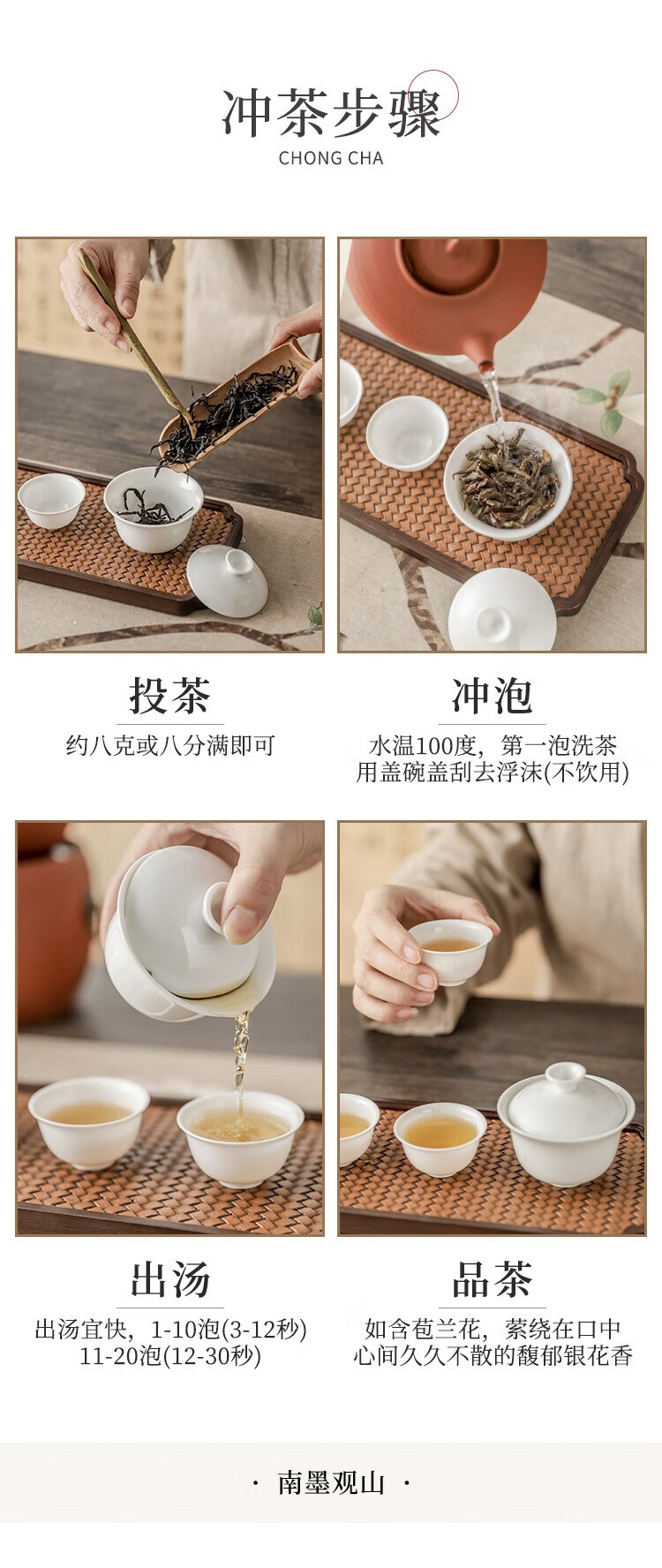 冲茶步骤
CHONG CHA

投茶
约八克或八分满即可

冲泡
水温100度，第一泡洗茶
用盖碗盖刮去浮沫(不饮用)

出汤
出汤宜快，1-10泡(3-12秒)
11-20泡(12-30秒)

品茶
如含苞兰花，萦绕在口中
心间久久不散的馥郁银花香

· 南墨观山 ·