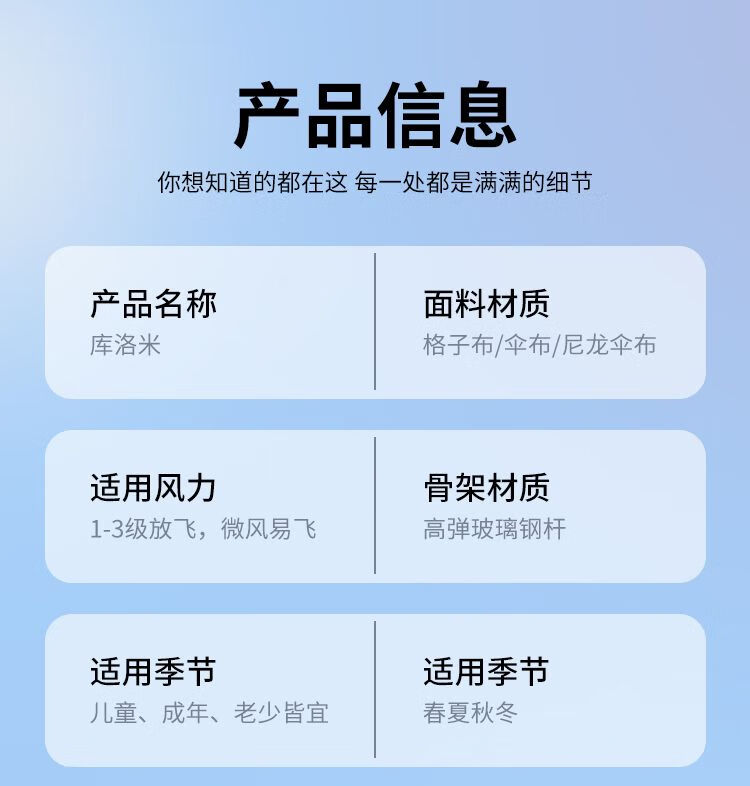 产品信息

你想知道的都在这 每一处都是满满的细节

产品名称
库洛米

面料材质
格子布/伞布/尼龙伞布

适用风力
1-3级放飞，微风易飞

骨架材质
高弹玻璃钢杆

适用季节
儿童、成年、老少皆宜

适用季节
春夏秋冬