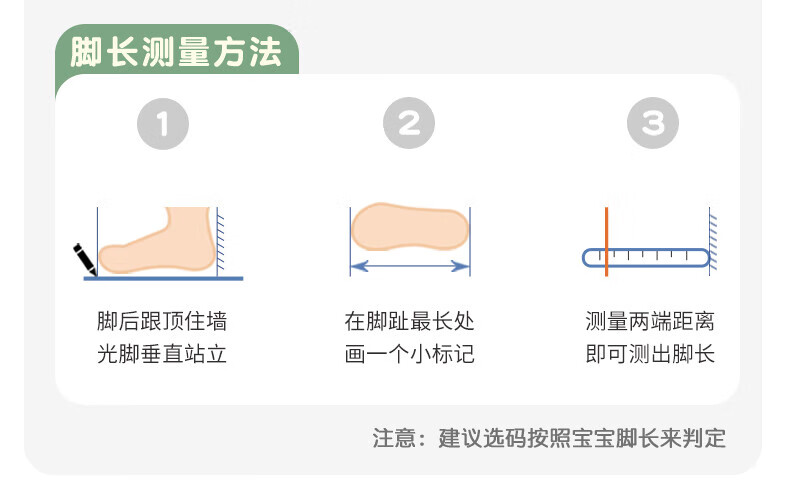 脚长测量方法

1

脚后跟顶住墙
光脚垂直站立

2

在脚趾最长处
画一个小标记

3

测量两端距离
即可测出脚长

注意：建议选码按照宝宝脚长来判定