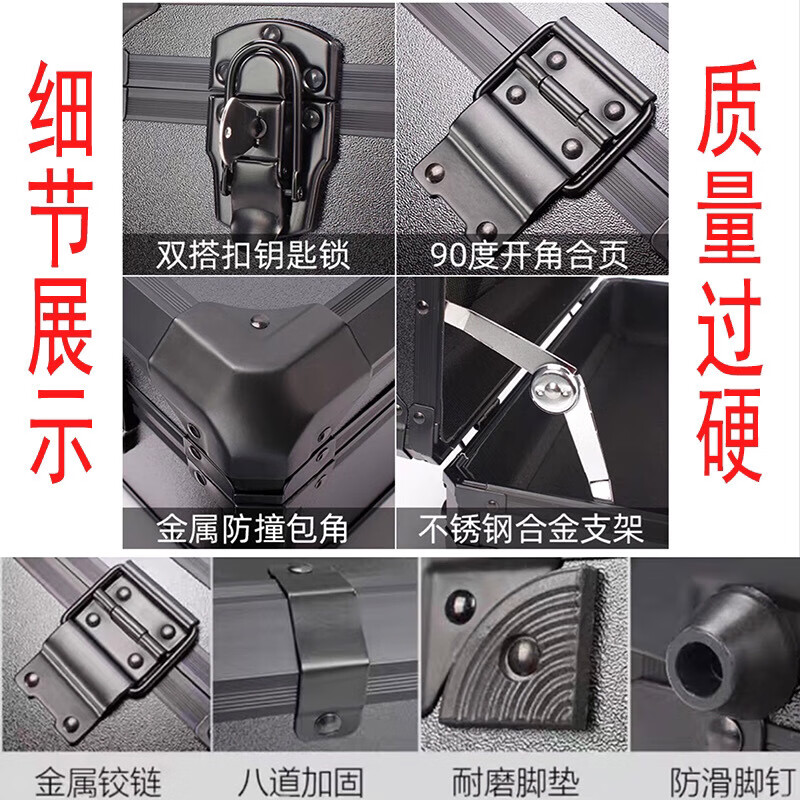 细节展示

双搭扣钥匙锁

90度开角合页

金属防撞包角

不锈钢合金支架

质量过硬

金属铰链

八道加固

耐磨脚垫

防滑脚钉