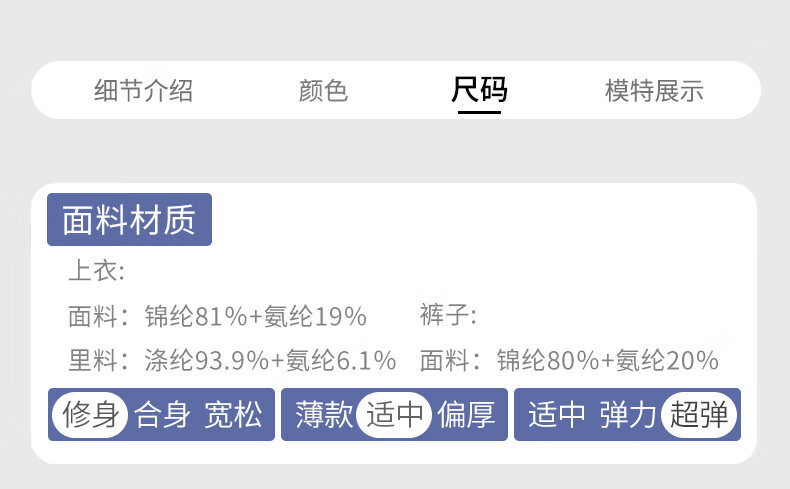 细节介绍 颜色 尺码 模特展示

面料材质

上衣:

面料：锦纶81%+氨纶19%

里料：涤纶93.9%+氨纶6.1%

裤子:

面料：锦纶80%+氨纶20%

修身 合身 宽松

薄款 适中 偏厚

适中 弹力 超弹