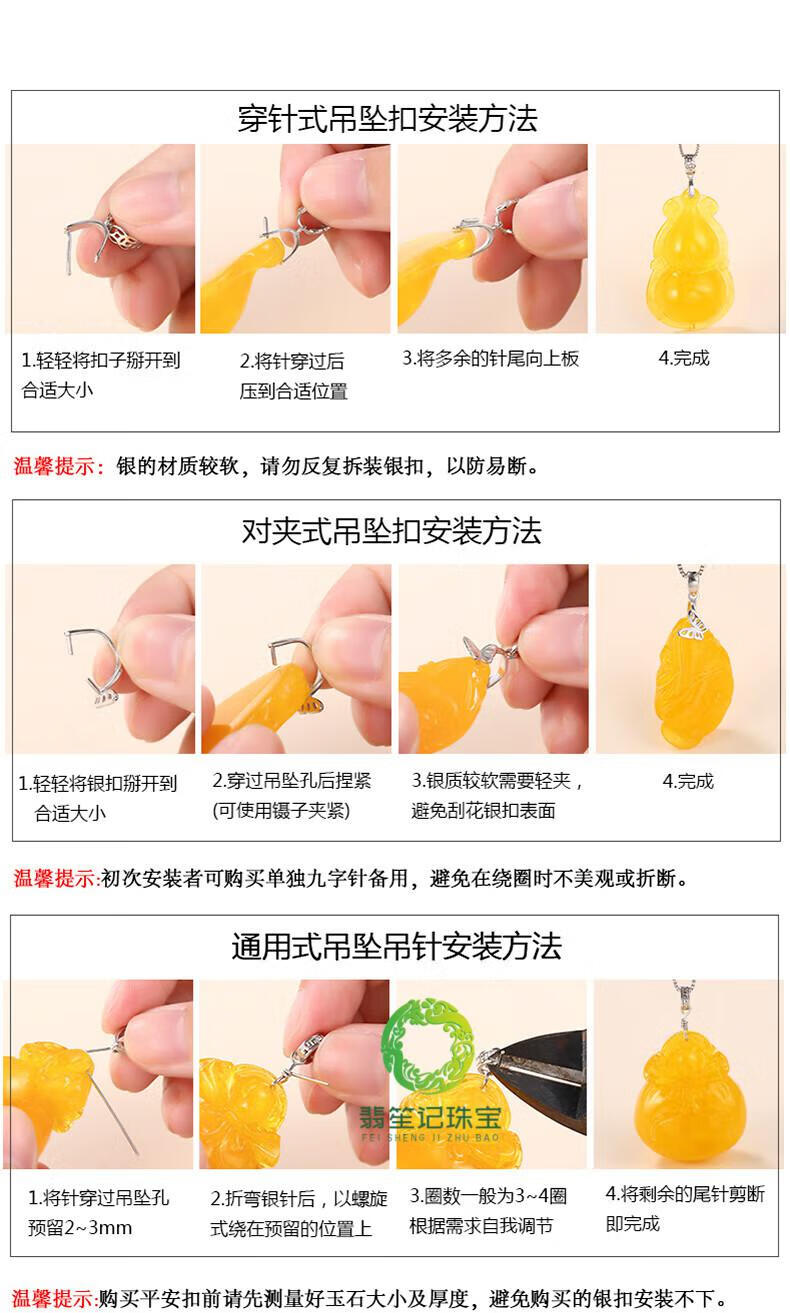 穿针式吊坠扣安装方法

1.轻轻将扣子掰开到合适大小

2.将针穿过后压到合适位置

3.将多余的针尾向上板

4.完成

温馨提示：银的材质较软，请勿反复拆装银扣，以防易断。

对夹式吊坠扣安装方法

1.轻轻将银扣掰开到合适大小

2.穿过吊坠孔后捏紧(可使用镊子夹紧)

3.银质较软需要轻夹，避免刮花银扣表面

4.完成

温馨提示:初次安装者可购买单独九字针备用，避免在绕圈时不美观或折断。

通用式吊坠吊针安装方法

翡笙记珠宝
FEI SHENG JI ZHU BAO

1.将针穿过吊坠孔预留2~3mm

2.折弯银针后，以螺旋式绕在预留的位置上

3.圈数一般为3~4圈根据需求自我调节

4.将剩余的尾针剪断即完成

温馨提示:购买平安扣前请先测量好玉石大小及厚度，避免购买的银扣安装不下。