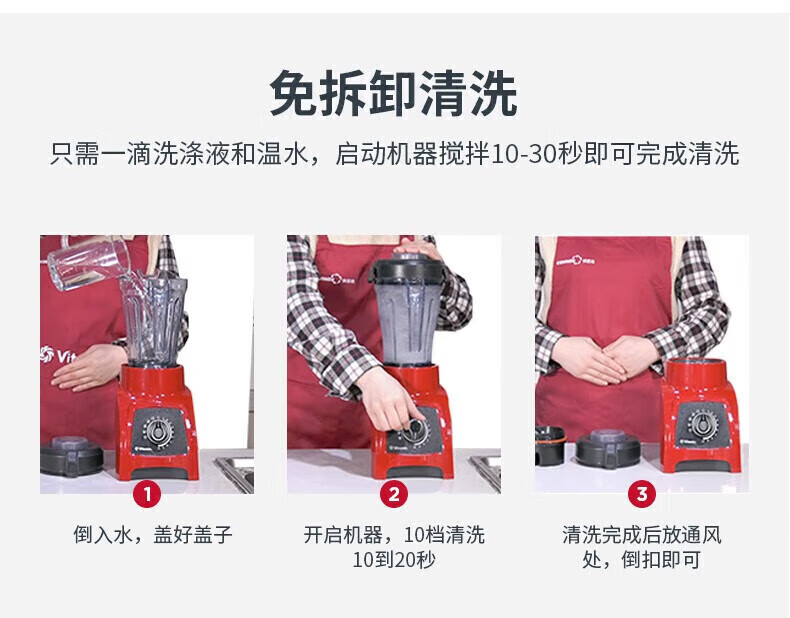 免拆卸清洗

只需一滴洗涤液和温水，启动机器搅拌10-30秒即可完成清洗

Vit

1

倒入水，盖好盖子

2

开启机器，10档清洗10到20秒

3

清洗完成后放通风处，倒扣即可